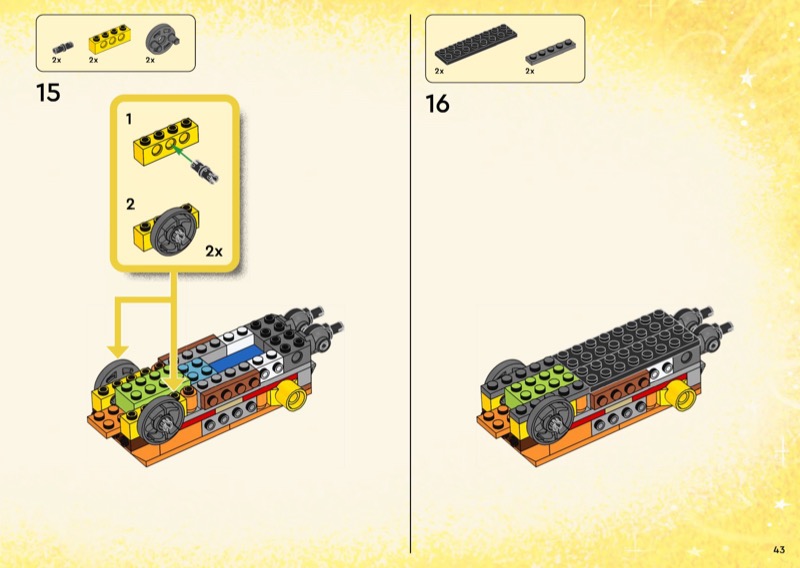 2x 2x 2x

15

1

2

2x

2x 2x

16

43