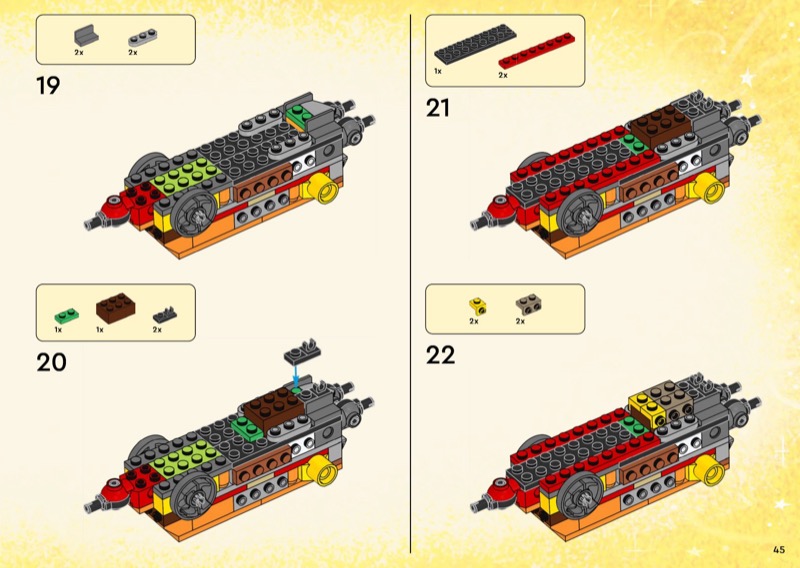 2x 2x

19

1x 1x 2x

20

1x 2x

21

2x 2x

22

45