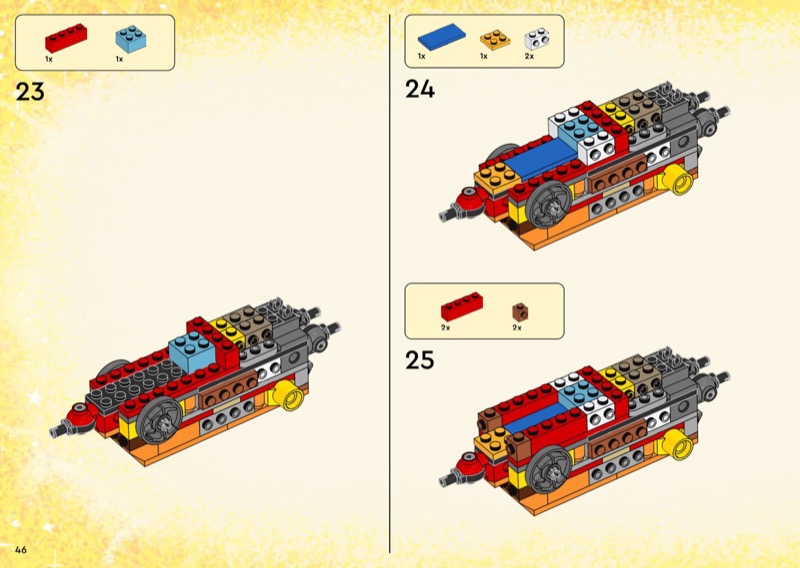 1x 1x

23

1x 1x 2x

24

2x 2x

25

46