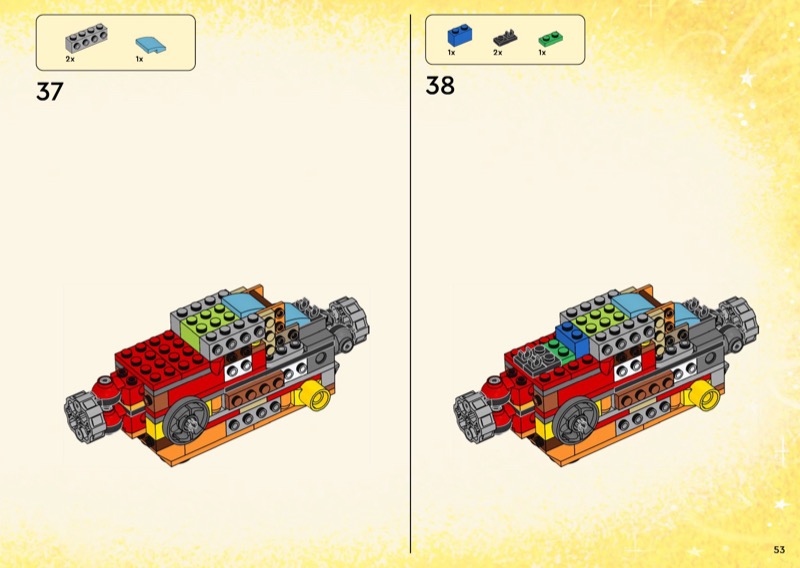 2x 1x

37

1x 2x 1x

38

53