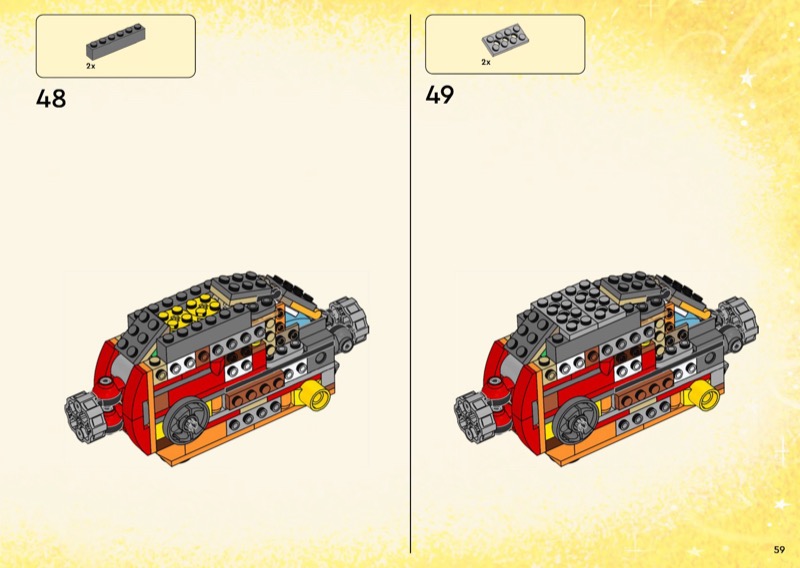 2x

48

2x

49

59