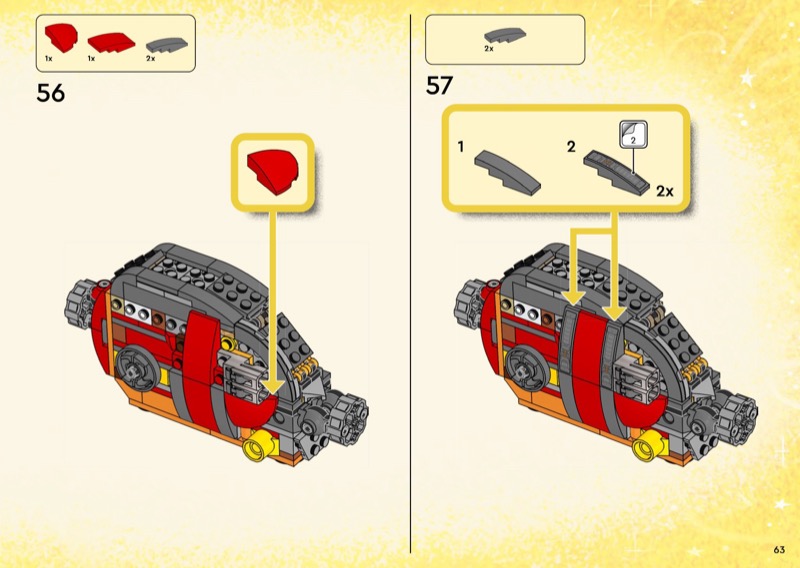 1x 1x 2x

56

2x

57

1

2

2

2x

63