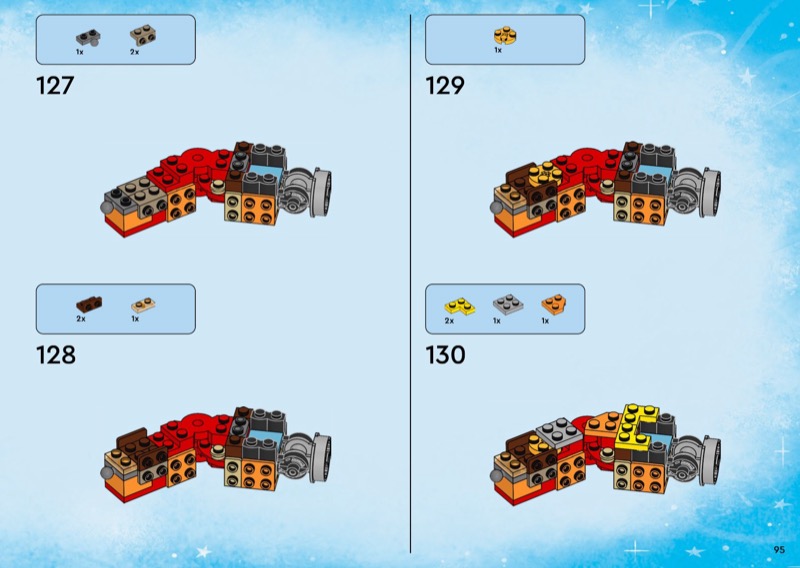 1x 2x

127

2x 1x

128

1x

129

2x 1x 1x

130

95