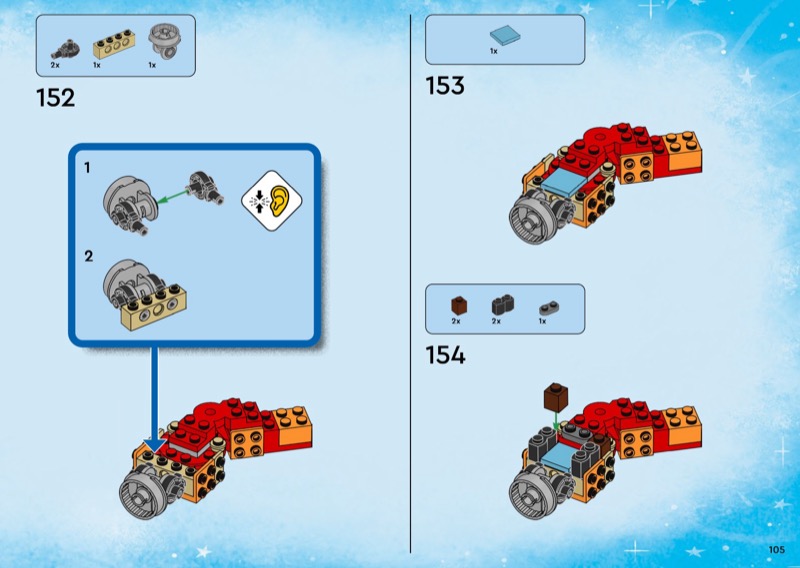 2x 1x 1x

152

1

2

1x

153

2x 2x 1x

154

105