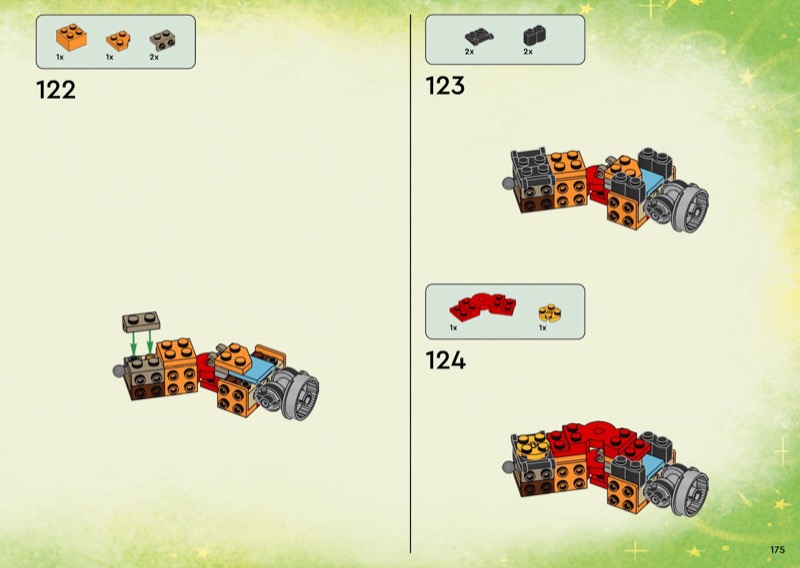 1x 1x 2x

122

2x 2x

123

1x 1x

124

175