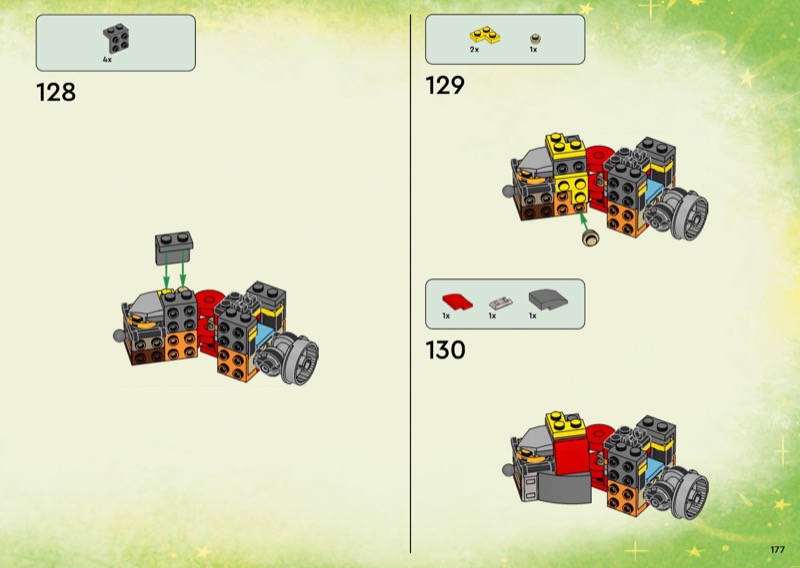 4x

128

2x 1x

129

1x 1x 1x

130

177