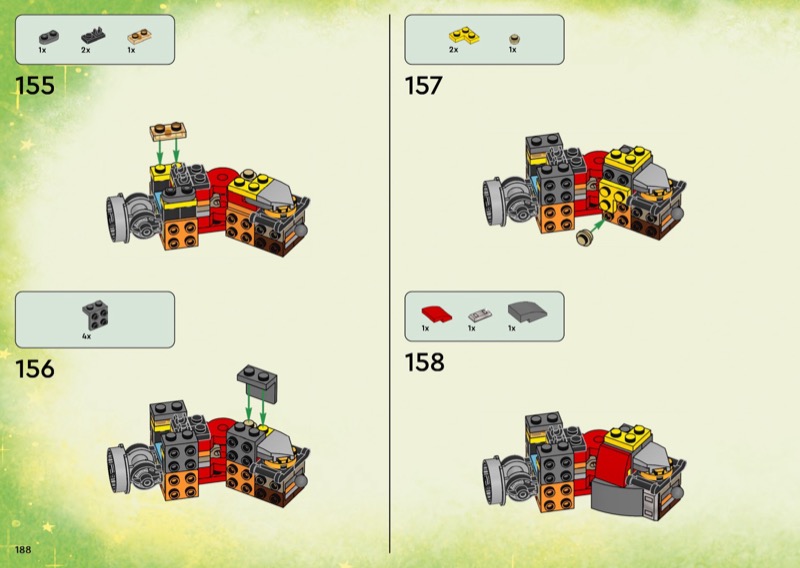 1x 2x 1x

155

4x

156

188

2x 1x

157

1x 1x 1x

158