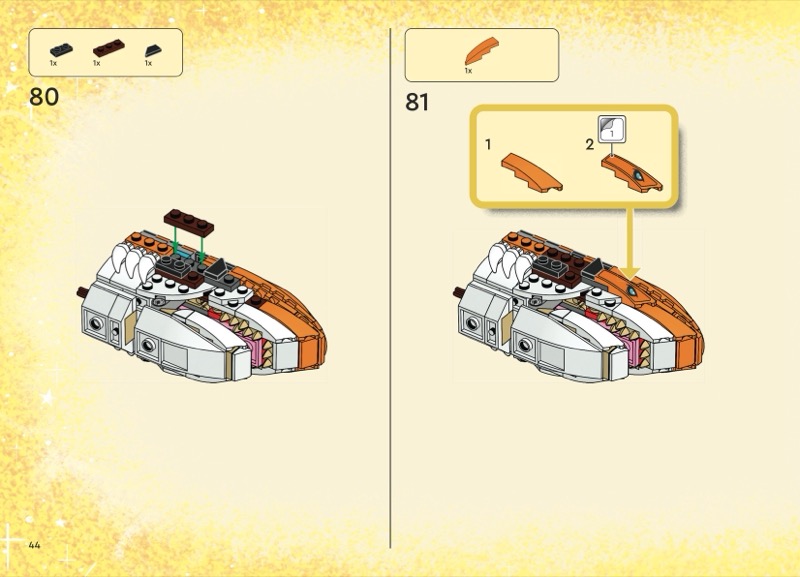 1x 1x 1x

80

1x

81

1

2

1

44