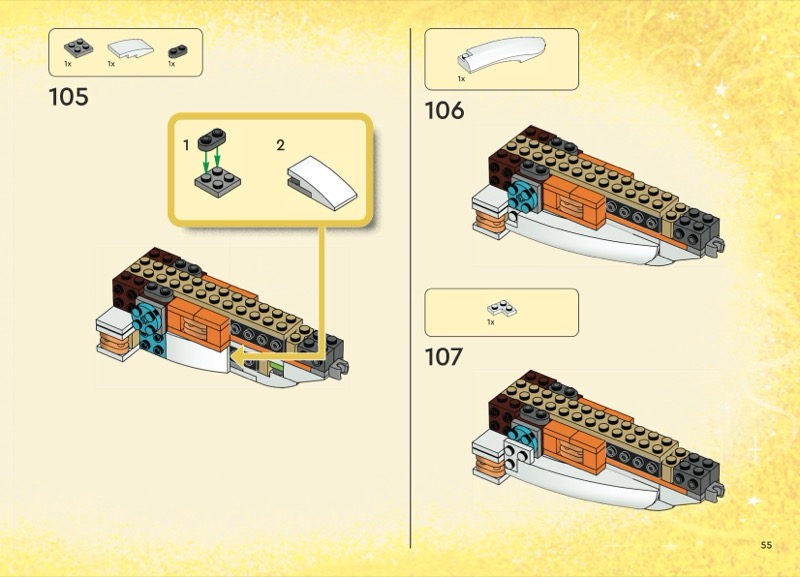 1x 1x 1x

105

1

2

1x

106

1x

107

55