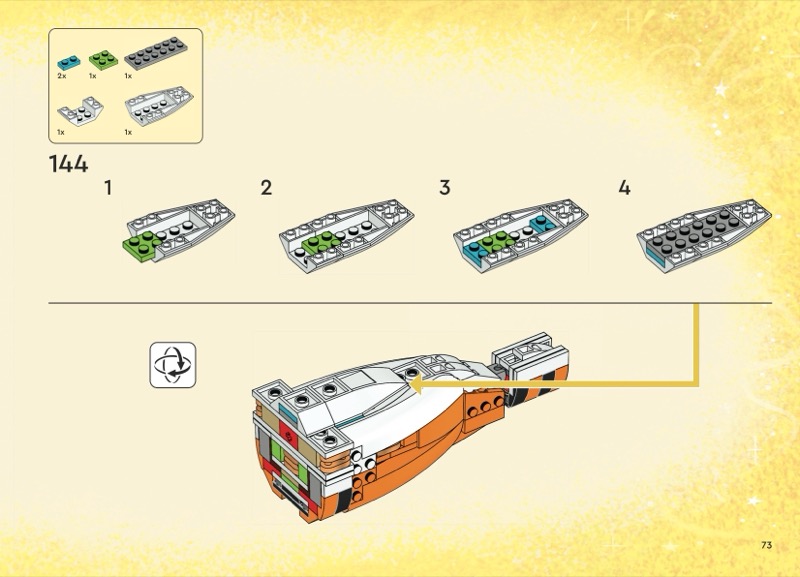 2x 1x 1x
1x 1x

144

1

2

3

4

73