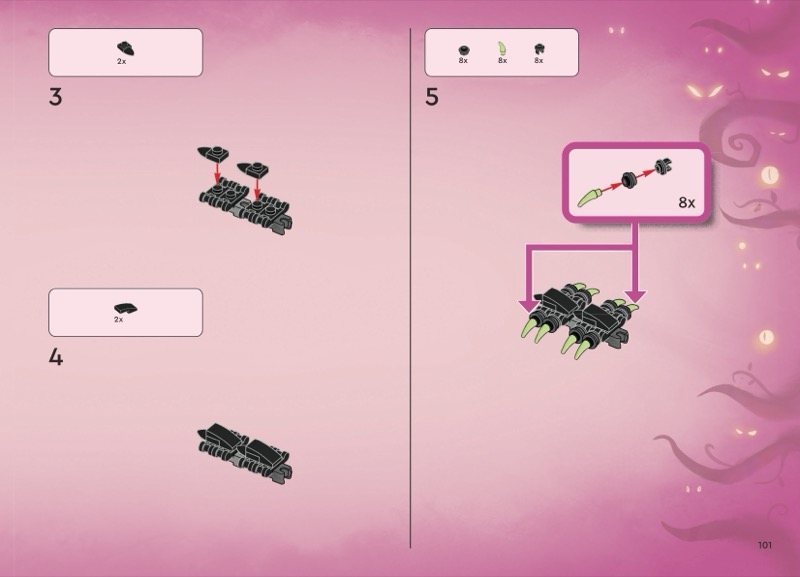 2x

3

2x

4

8x 8x 8x

5

8x

101