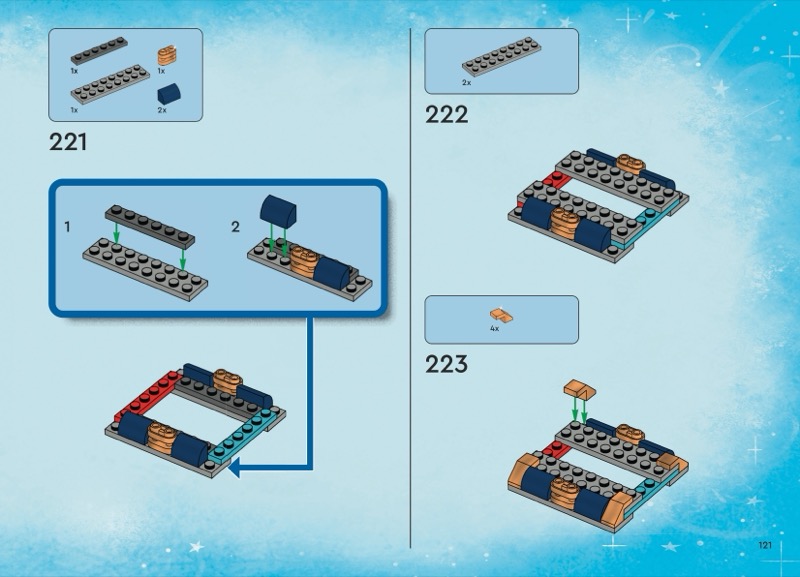 1x
1x
1x
2x

221

1

2

2x

222

4x

223

121