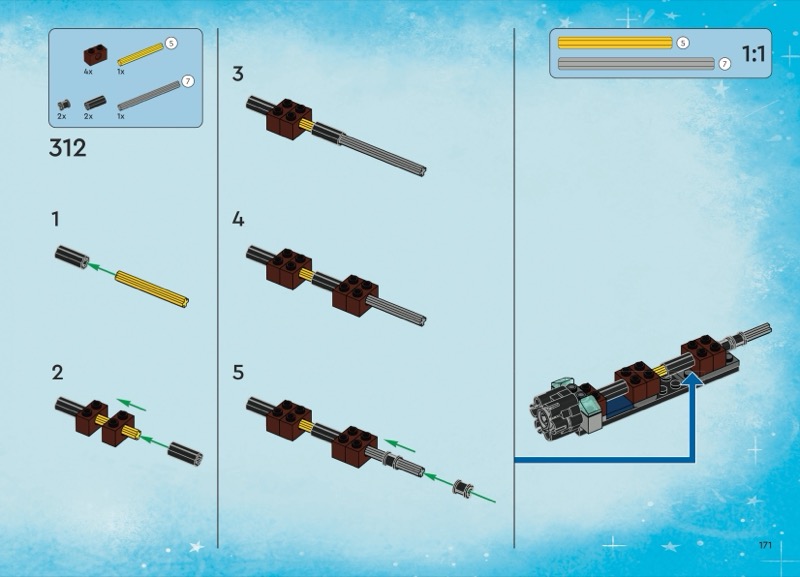 4x
1x
5
2x
2x
1x
7

312

1

2

3

4

5

5
7
1:1

171