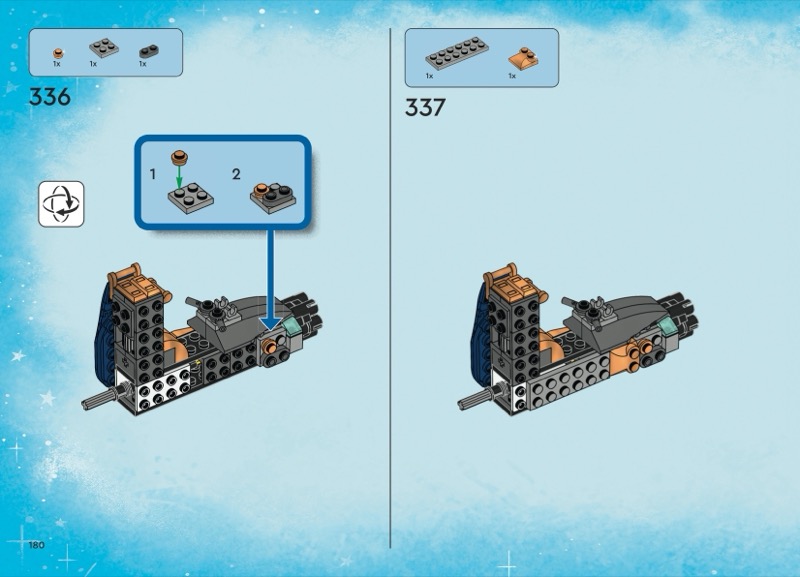 1x 1x 1x

336

1 2

1x 1x

337

180