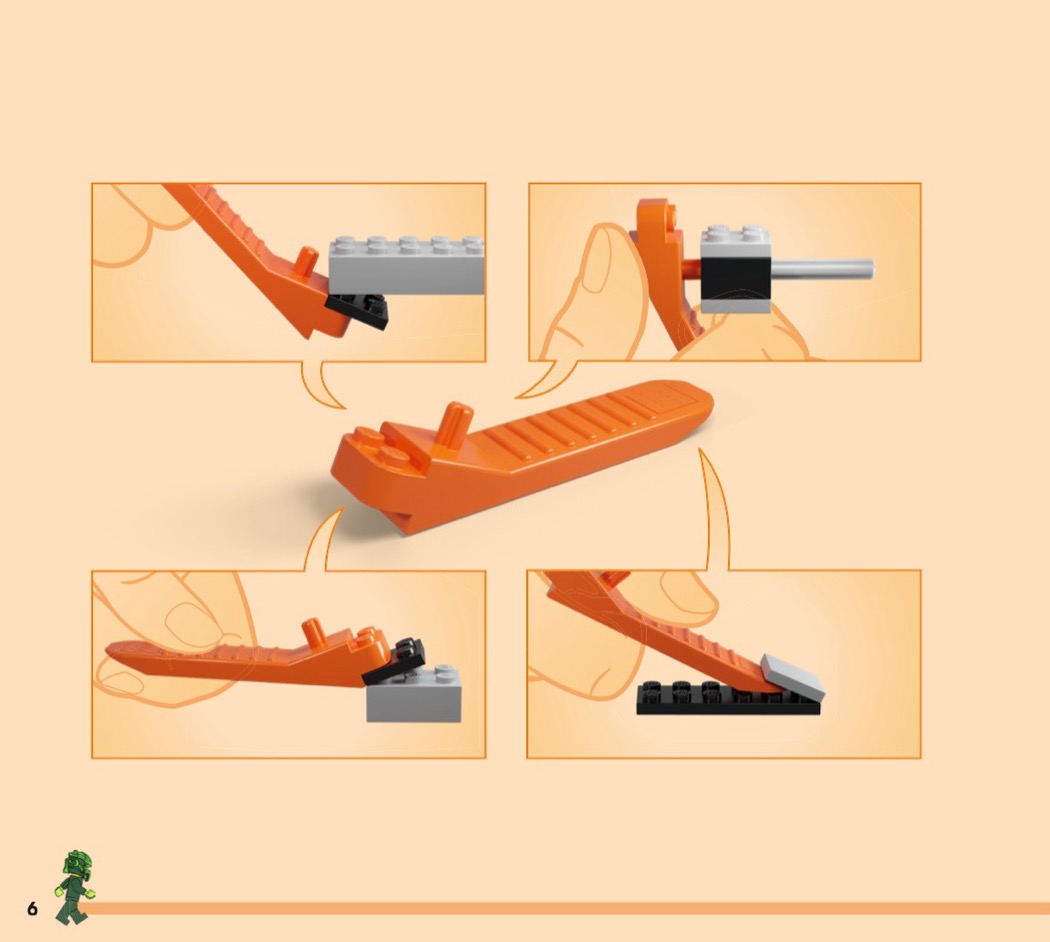 6