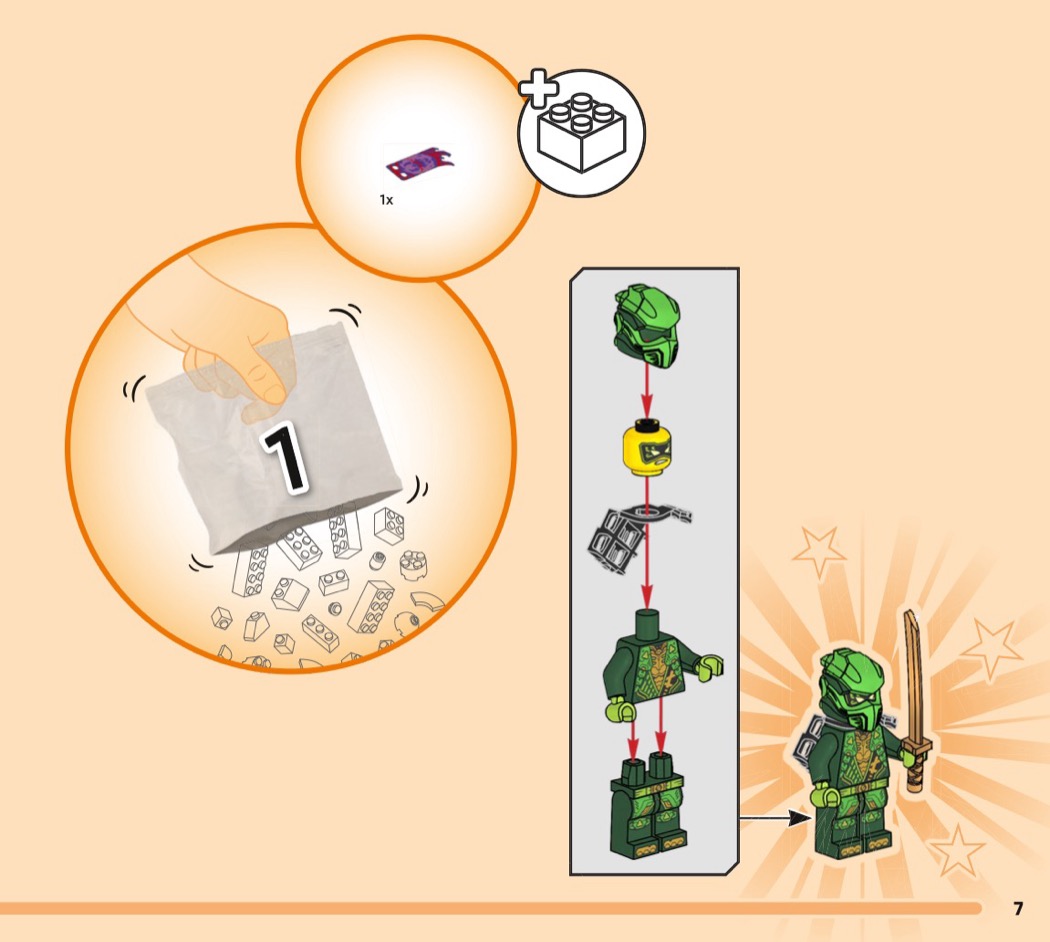 1x

1

7