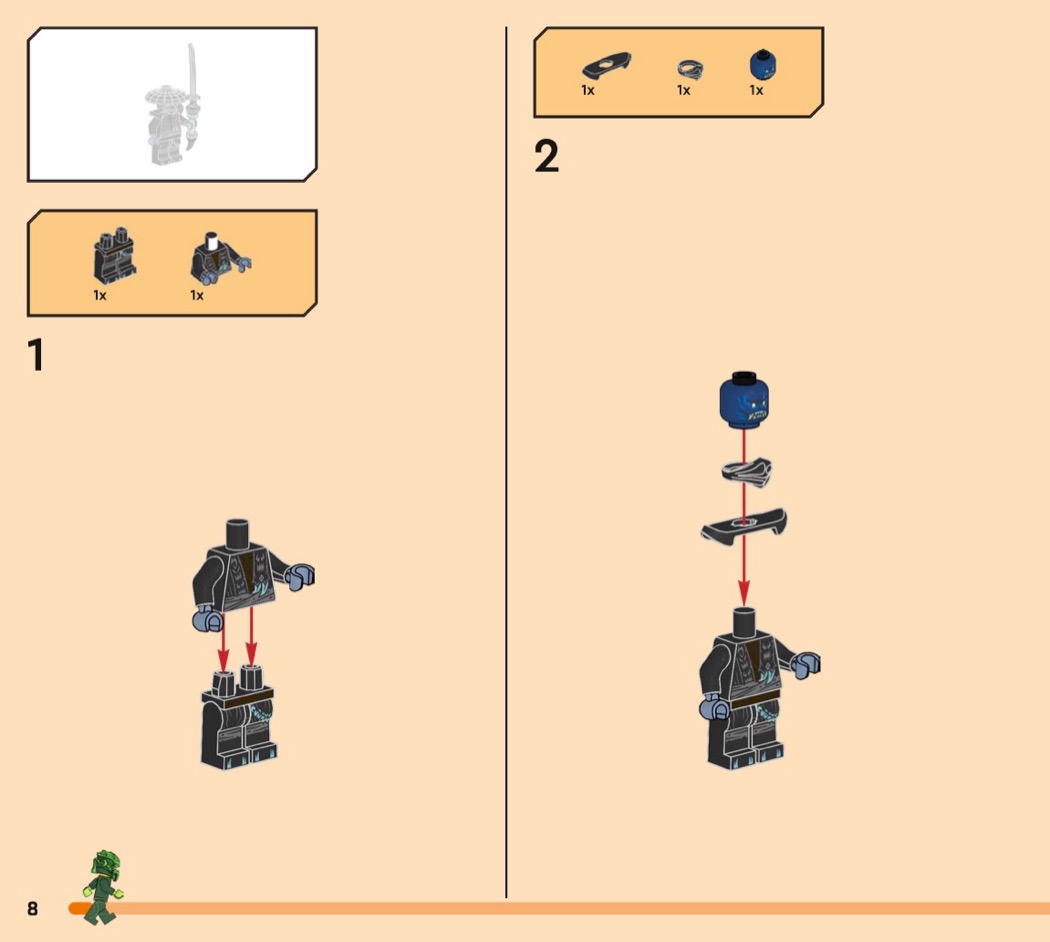 1x 1x

1

1x 1x 1x

2

8