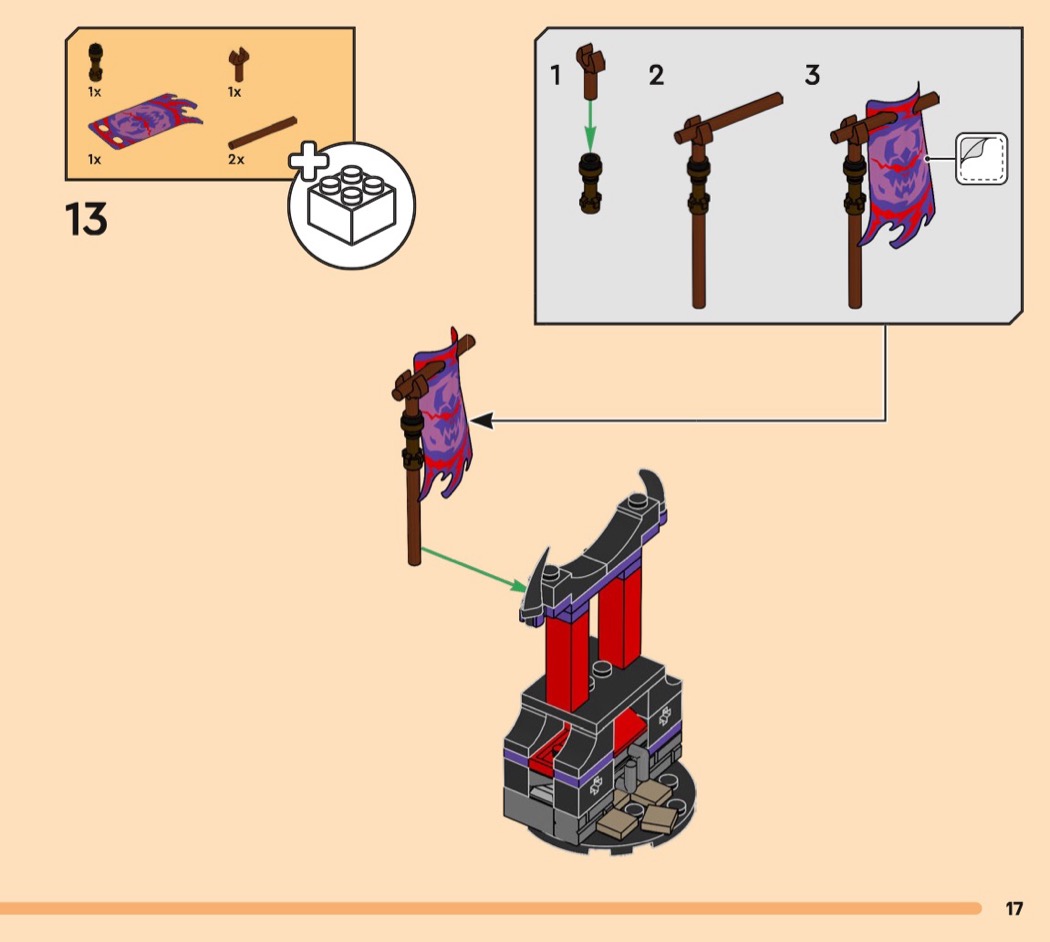 1x
1x
1x
2x

13

1
2
3

17