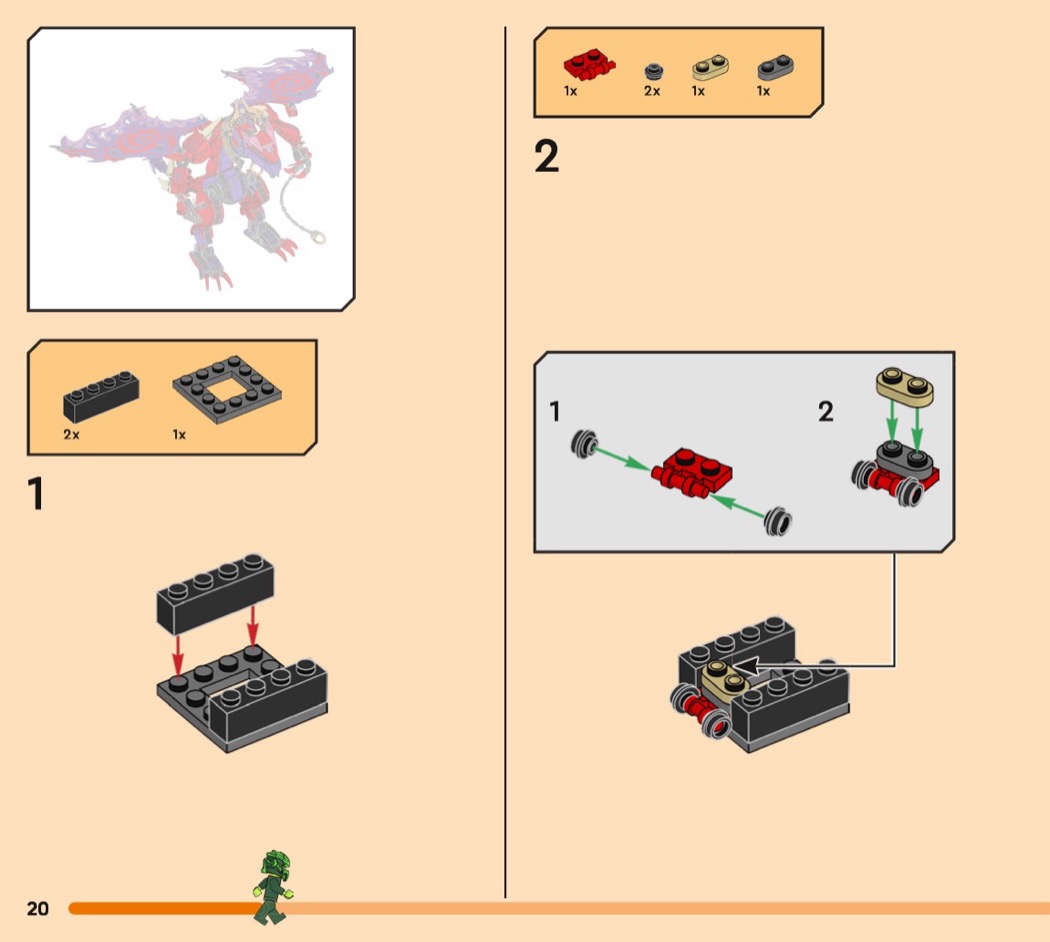 2x 1x

1

1x 2x 1x 1x

2

1

2

20