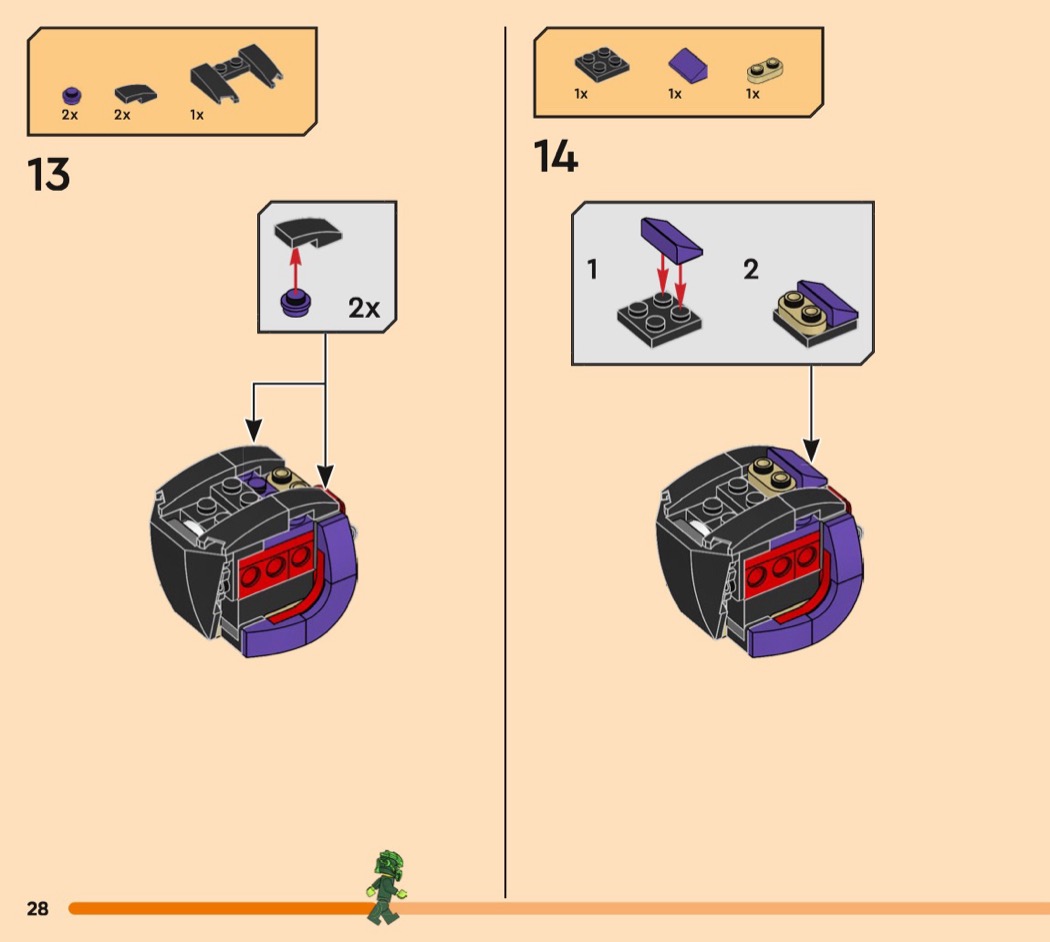 2x 2x 1x

13

2x

1x 1x 1x

14

1

2

28