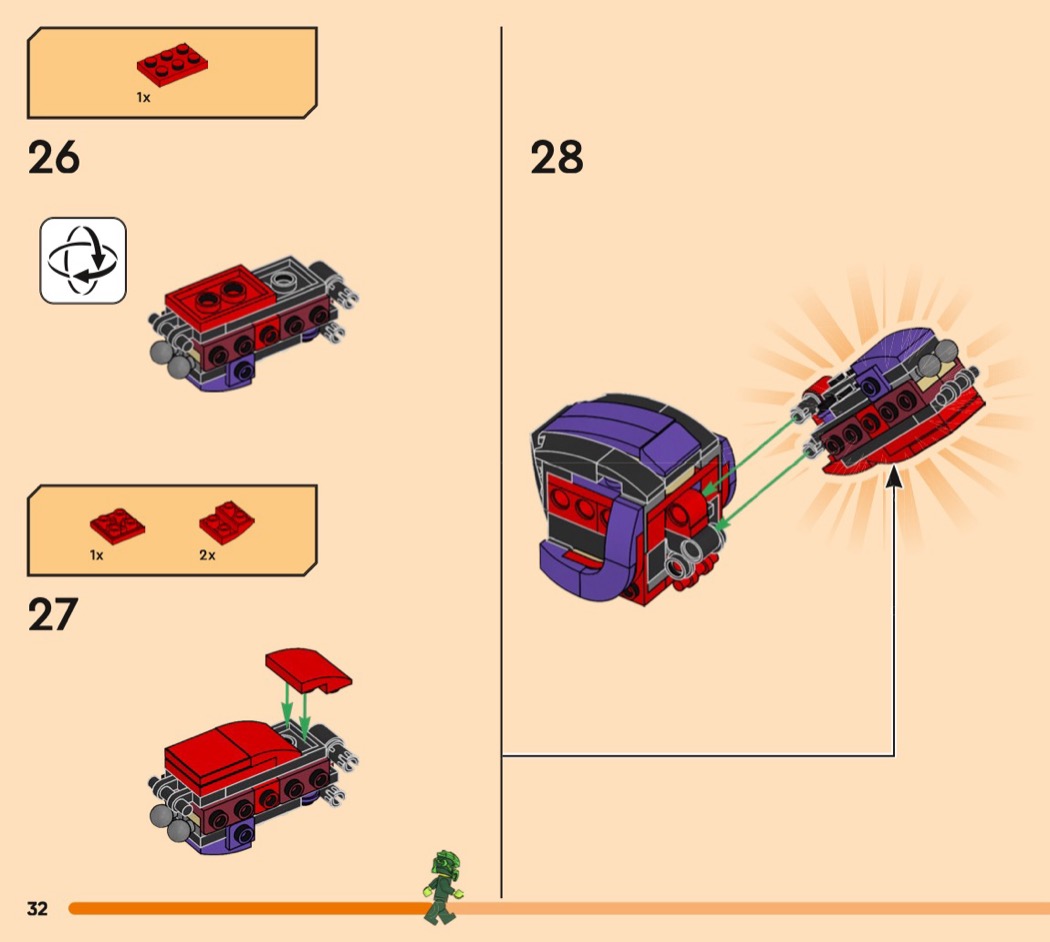 1x

26

1x 2x

27

28

32