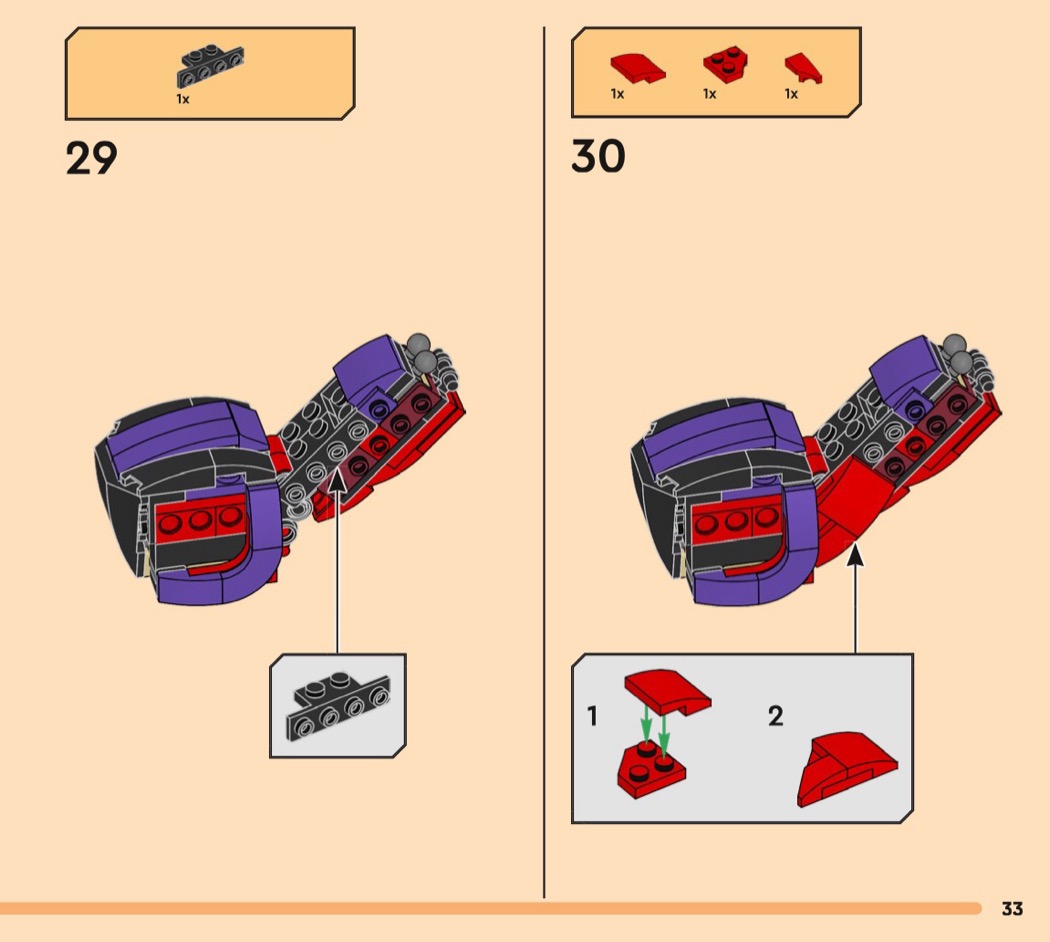 1x

29

1x 1x 1x

30

1

2

33