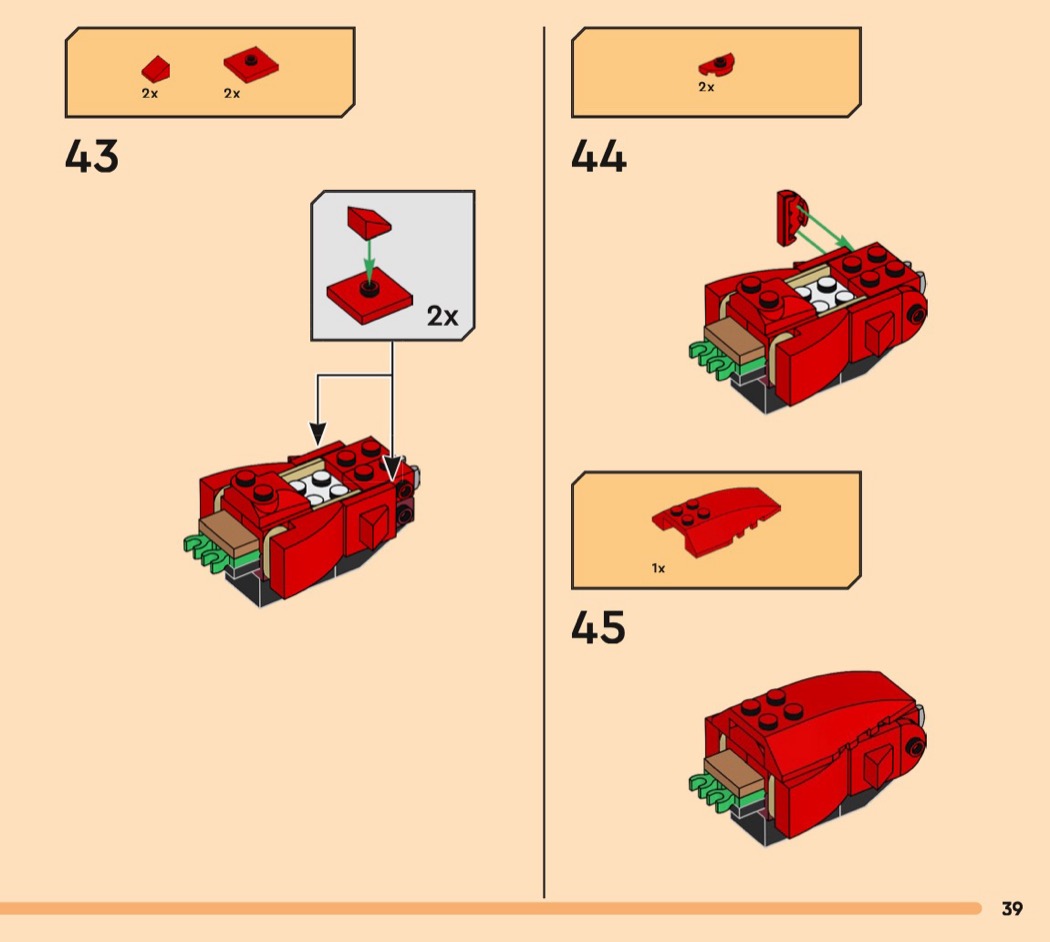 2x 2x

43

2x

2x

44

1x

45

39