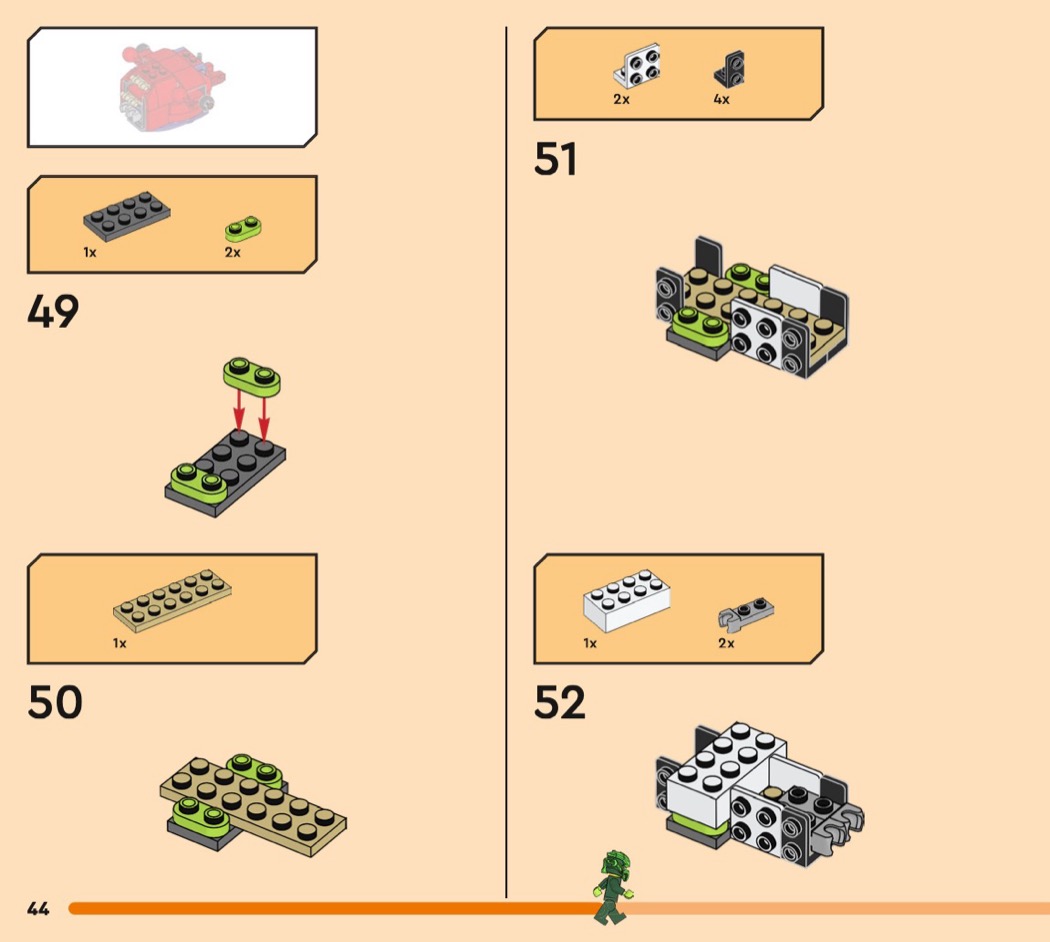 1x

2x

49

1x

50

2x

4x

51

1x

2x

52

44