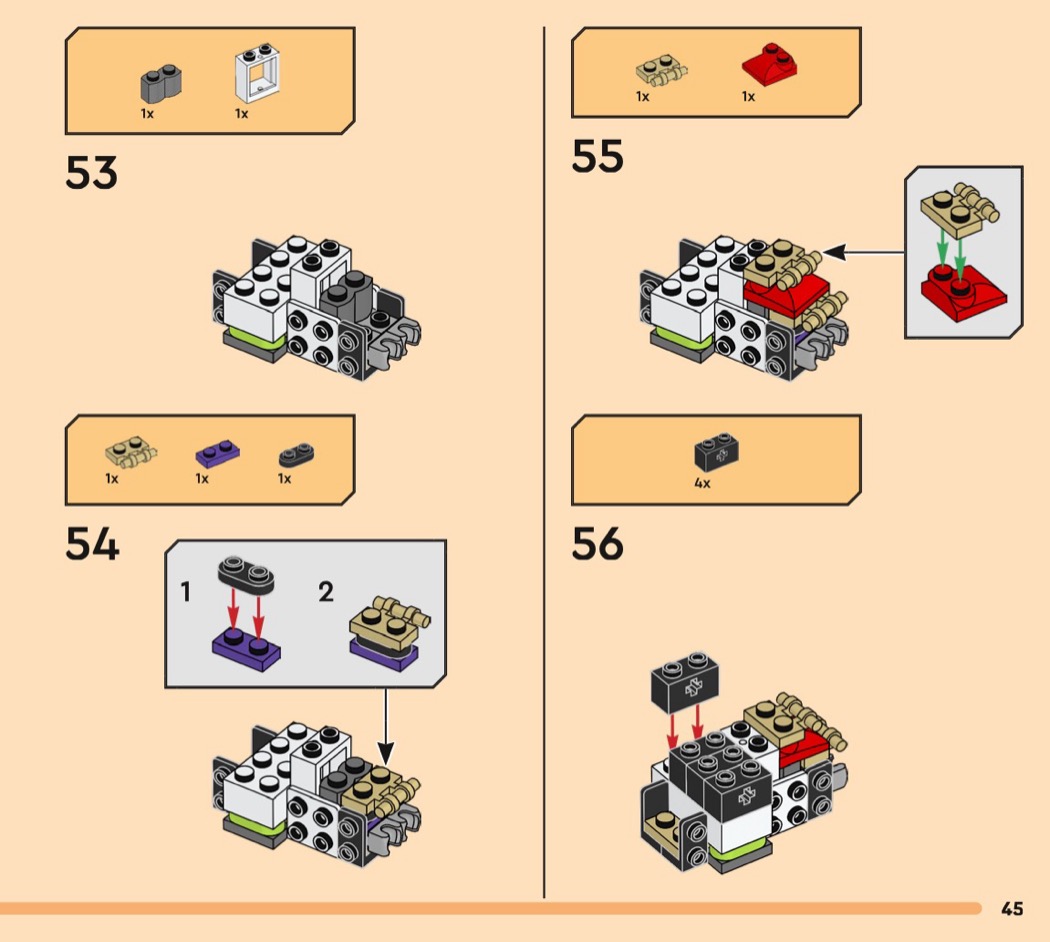 1x 1x

53

1x 1x 1x

54

1 2

1x 1x

55

4x

56

45