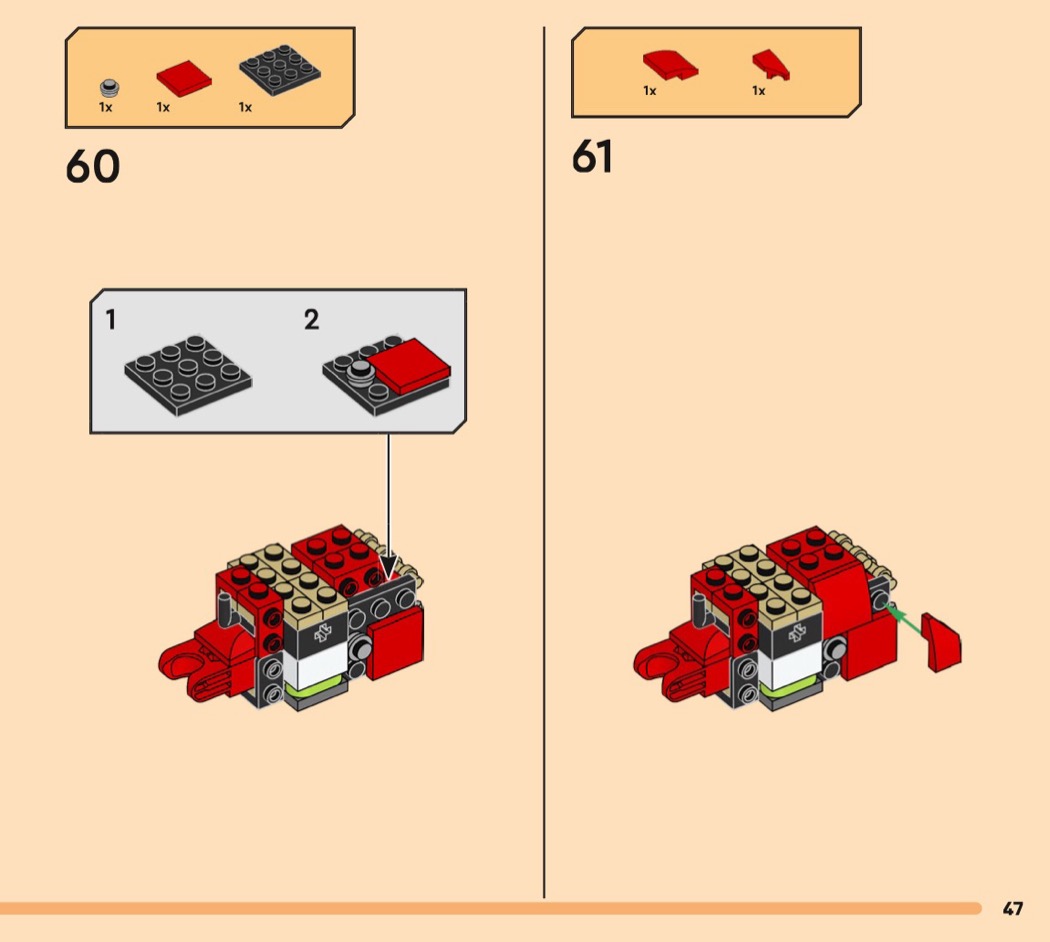 1x 1x 1x

60

1

2

1x 1x

61

47