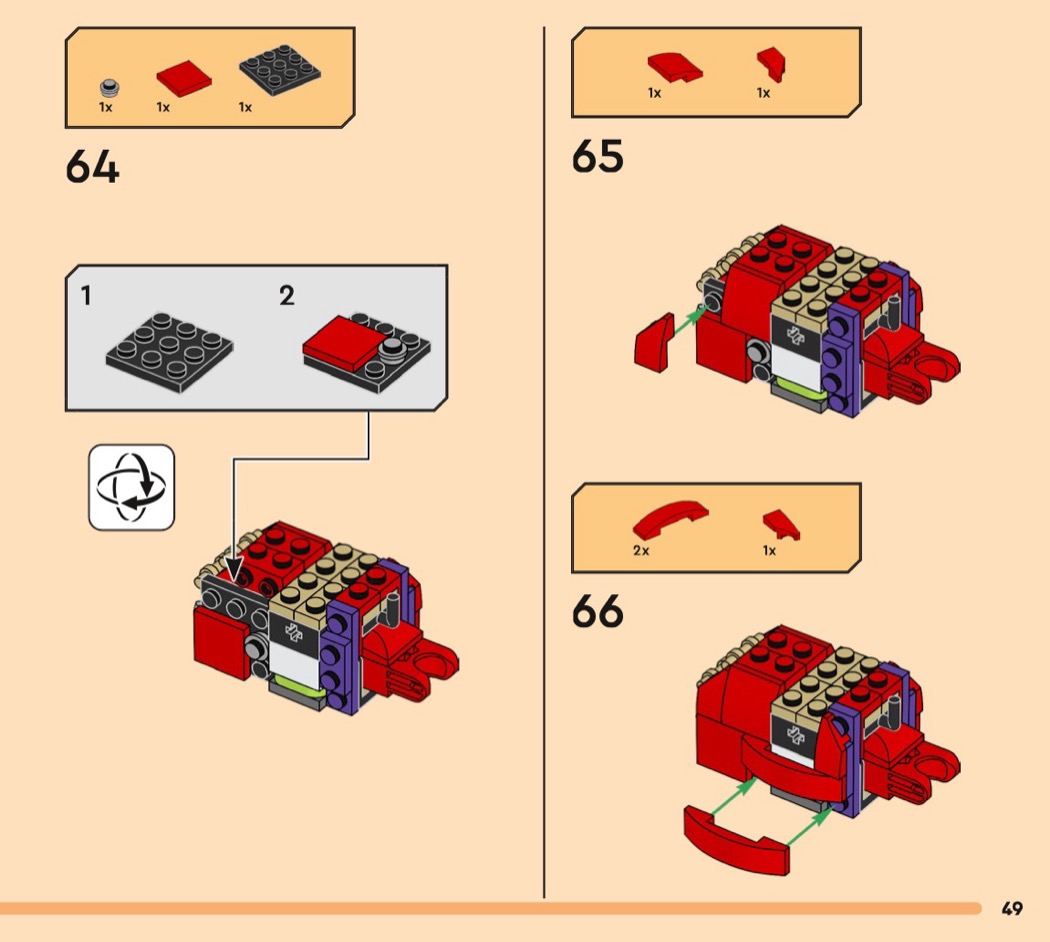 1x 1x 1x

64

1

2

1x 1x

65

2x 1x

66

49