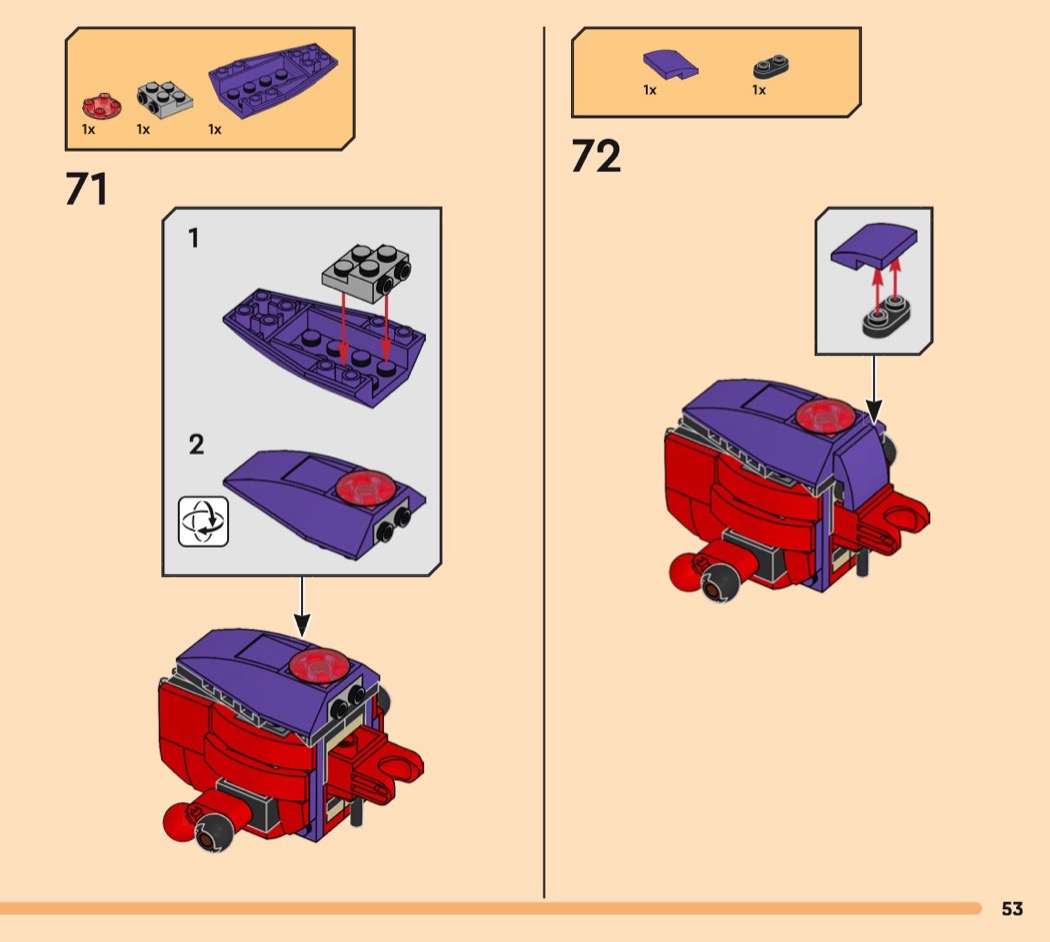 1x 1x 1x

71

1

2

1x 1x

72

53