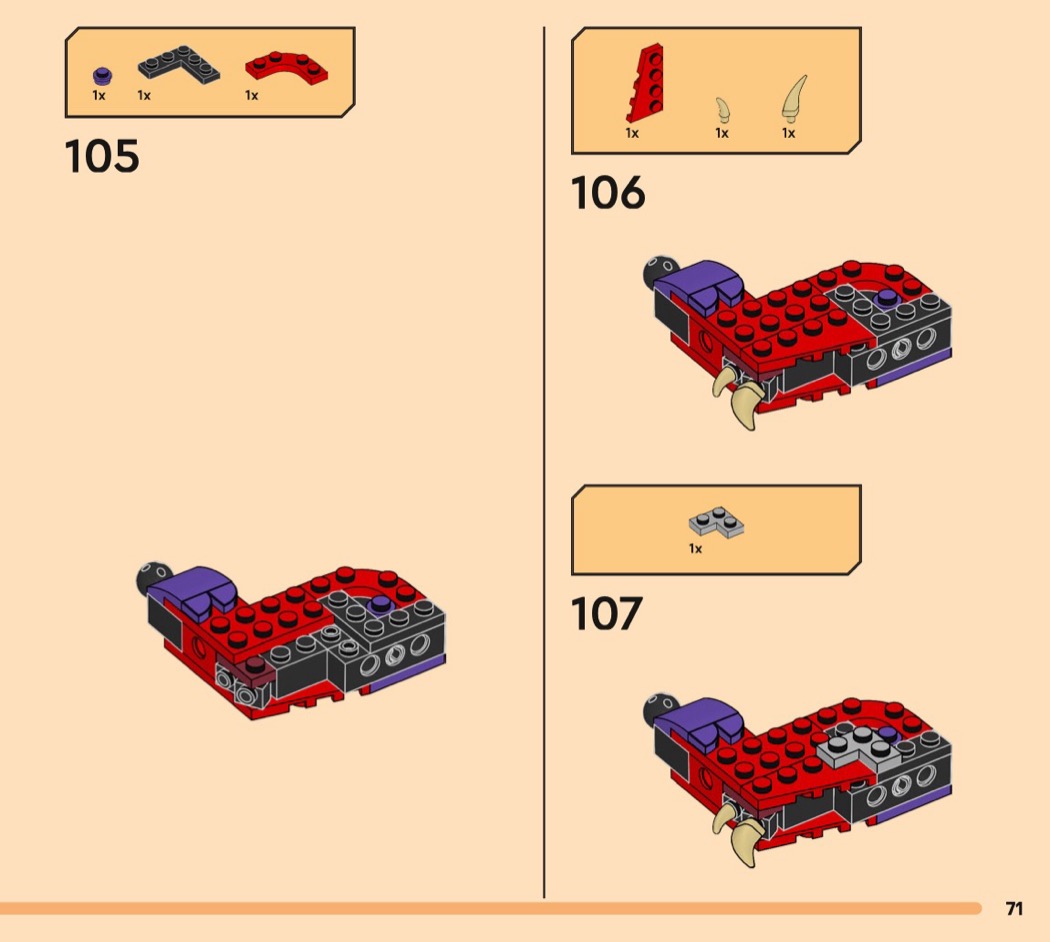 1x 1x 1x

105

1x 1x 1x

106

1x

107

71