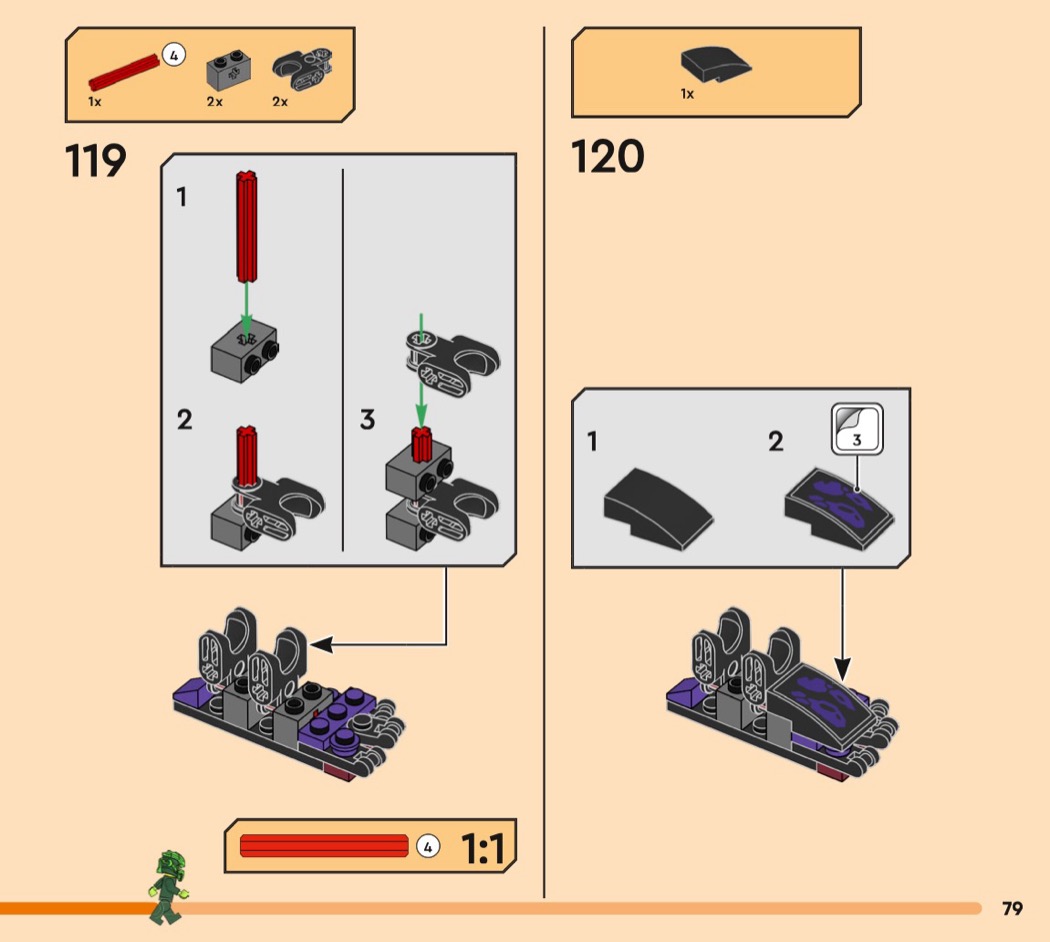 4
1x 2x 2x

119

1

2

3

4 1:1

1x

120

1

2

3

79