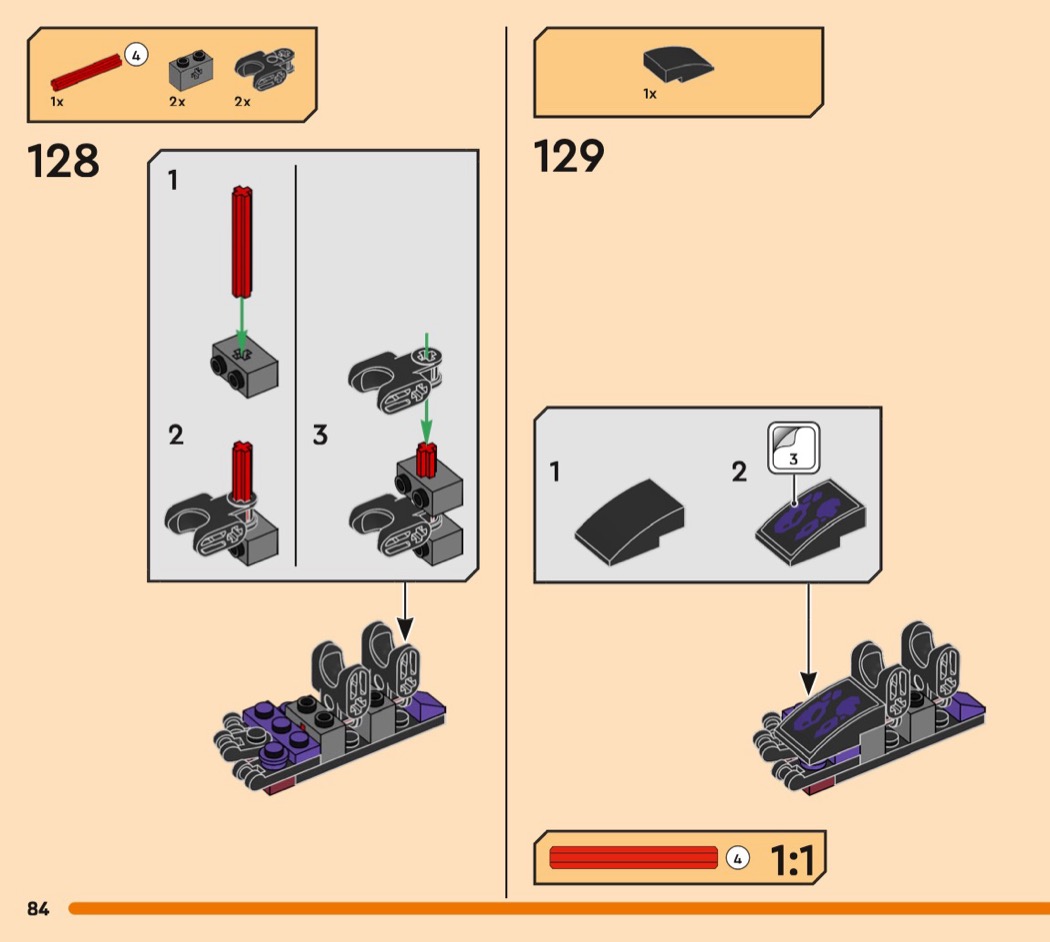 4
1x
2x
2x

128

1

2

3

1x

129

1

2

3

4

1:1

84