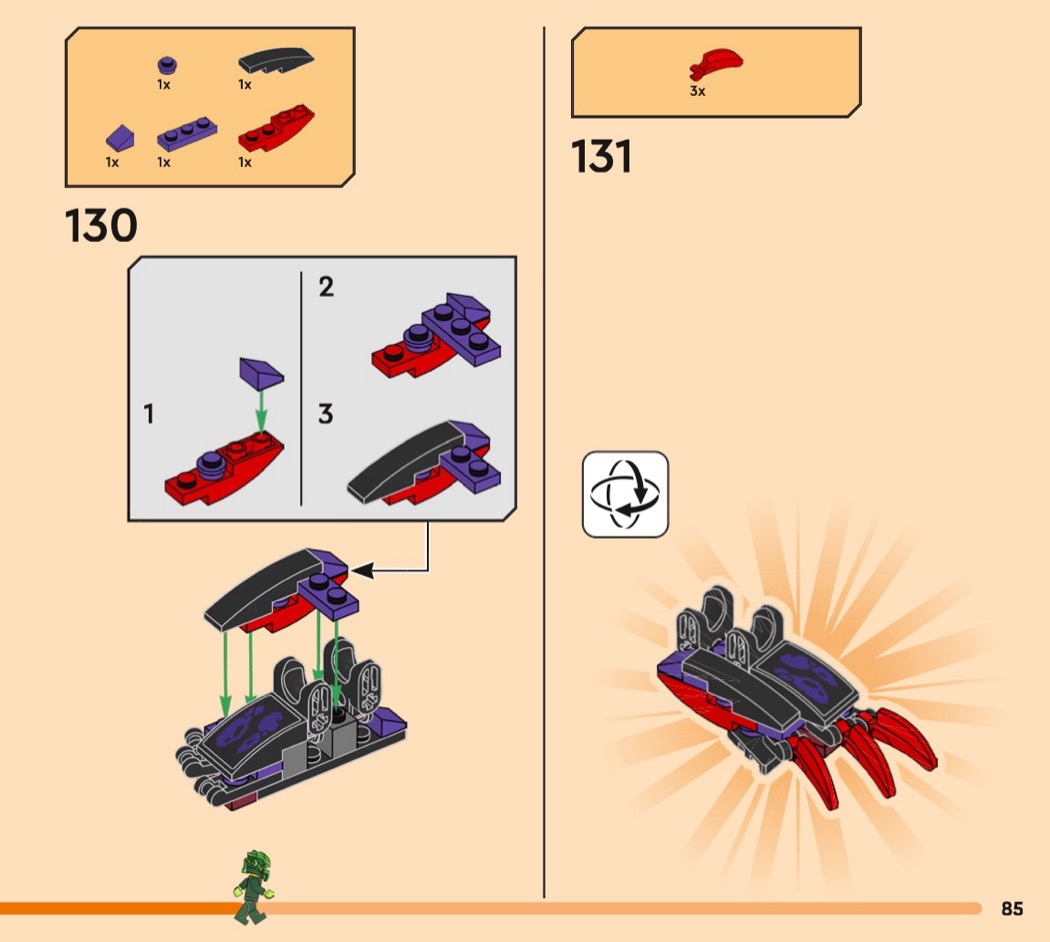 1x 1x
1x 1x 1x

130

1

2

3

3x

131

85