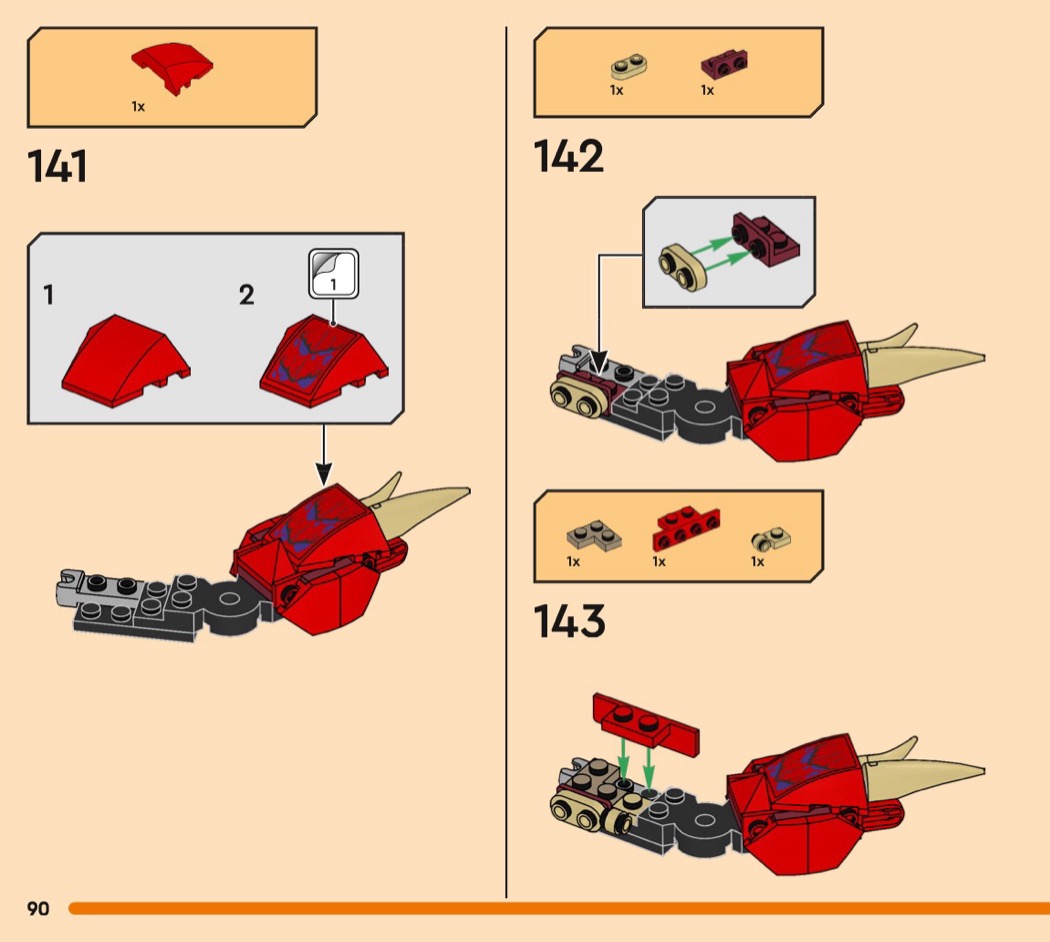 1x

141

1

2

1

1x 1x

142

1x 1x 1x

143

90