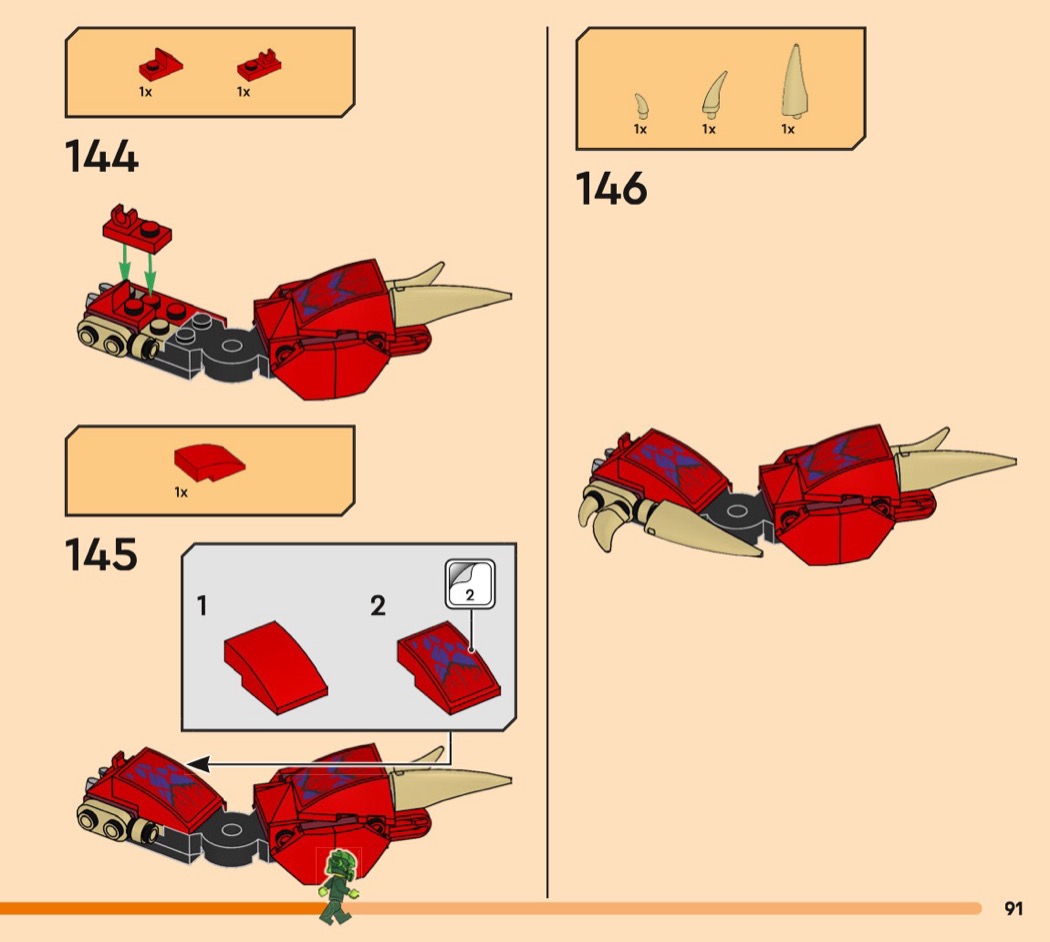 1x 1x

144

1x

145

1

2

2

1x 1x 1x

146

91