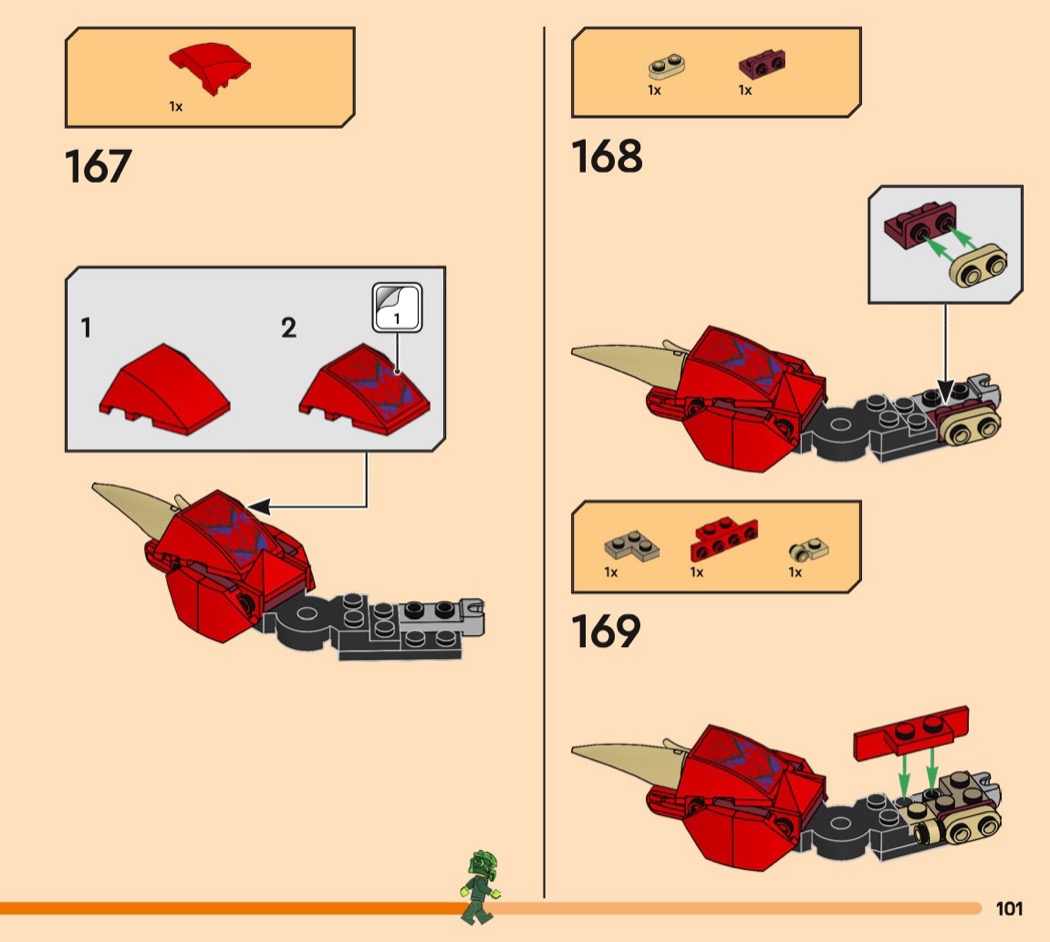 1x

167

1

2

1

1x

1x

168

1x

1x

1x

169

101