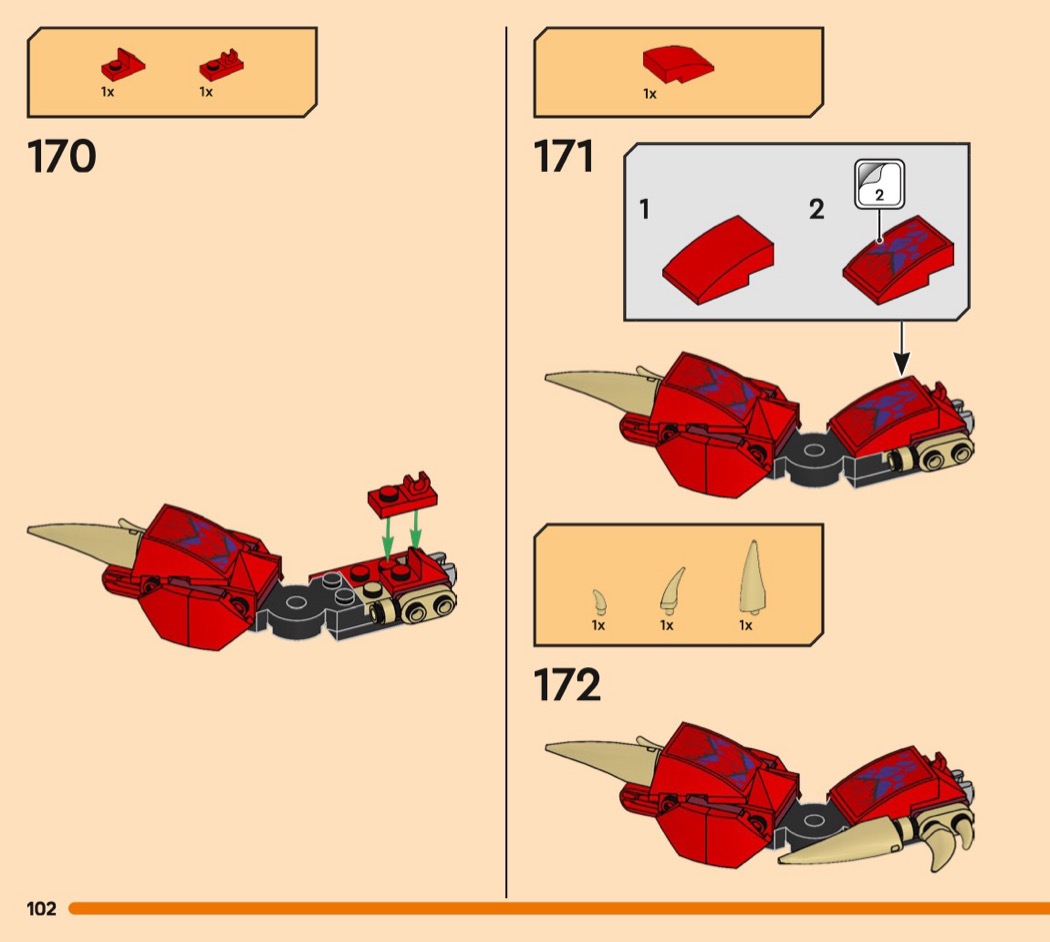 1x 1x

170

1x

171

1

2

2

1x 1x 1x

172

102