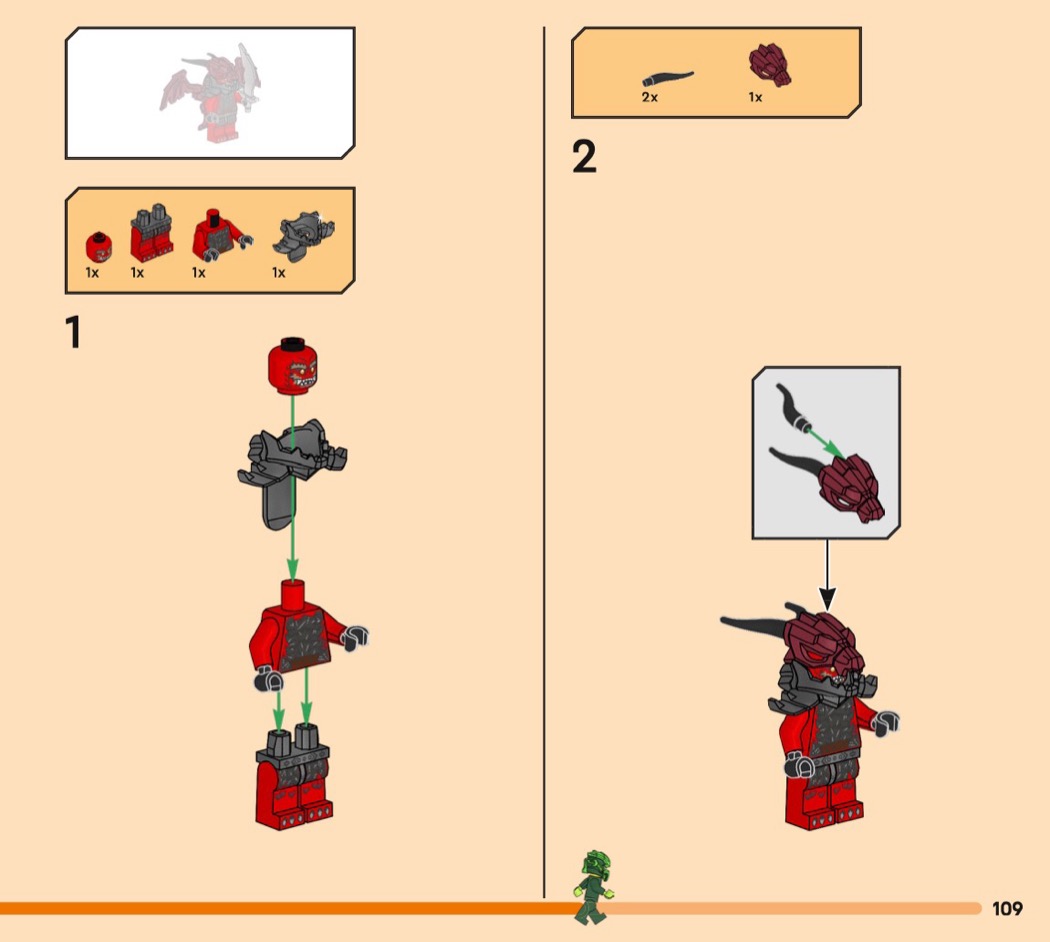 1x 1x 1x 1x

1

2x 1x

2

109