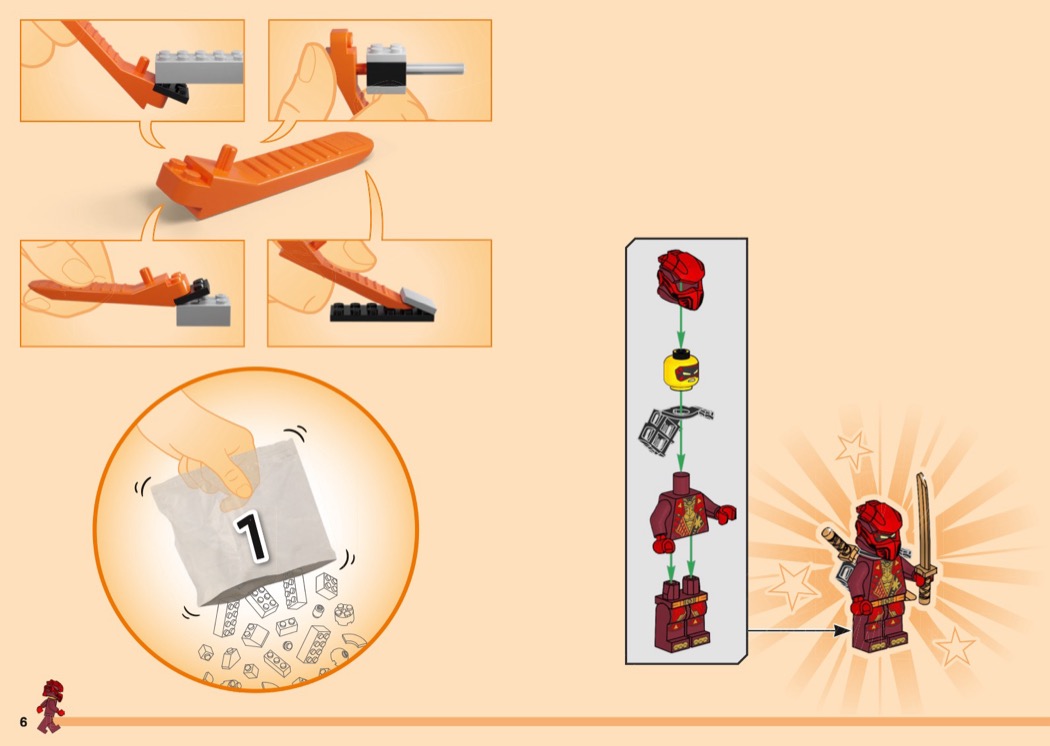 1

6