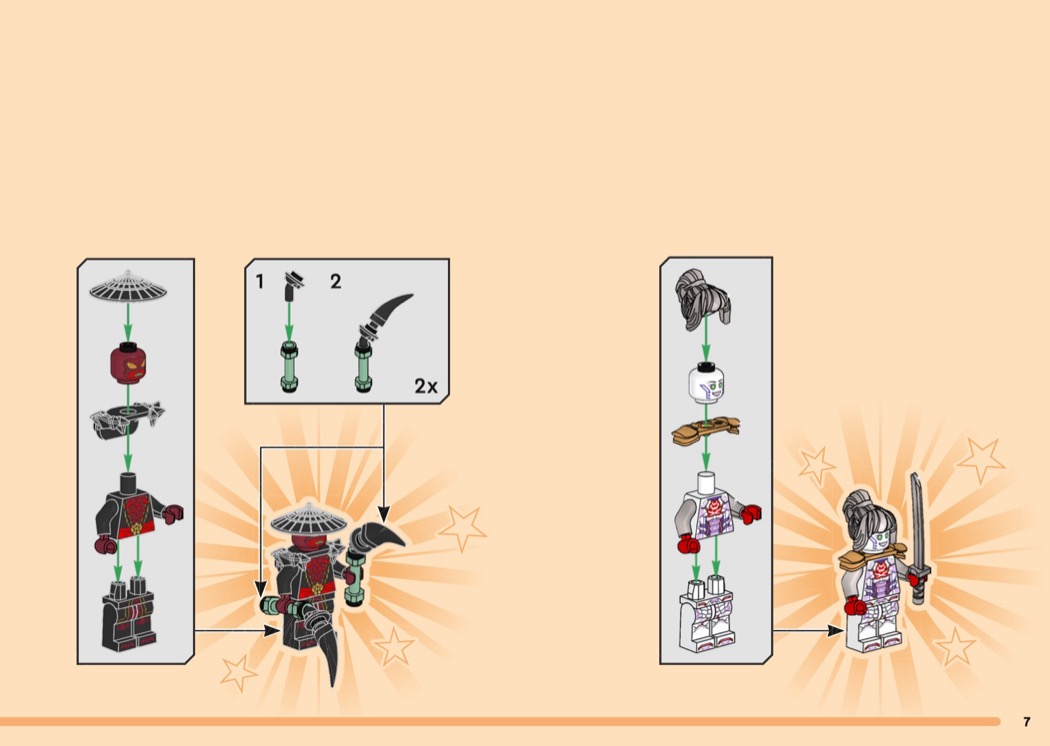 1 2

2x

7