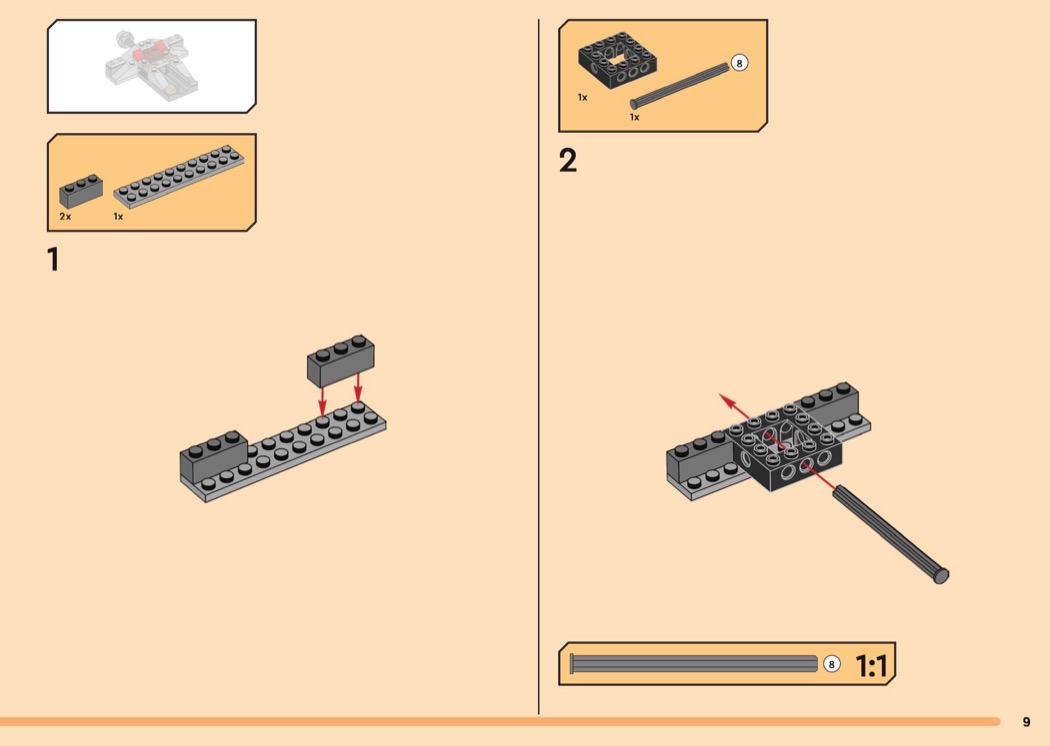 2x 1x

1

1x

8

1x

2

8 1:1

9