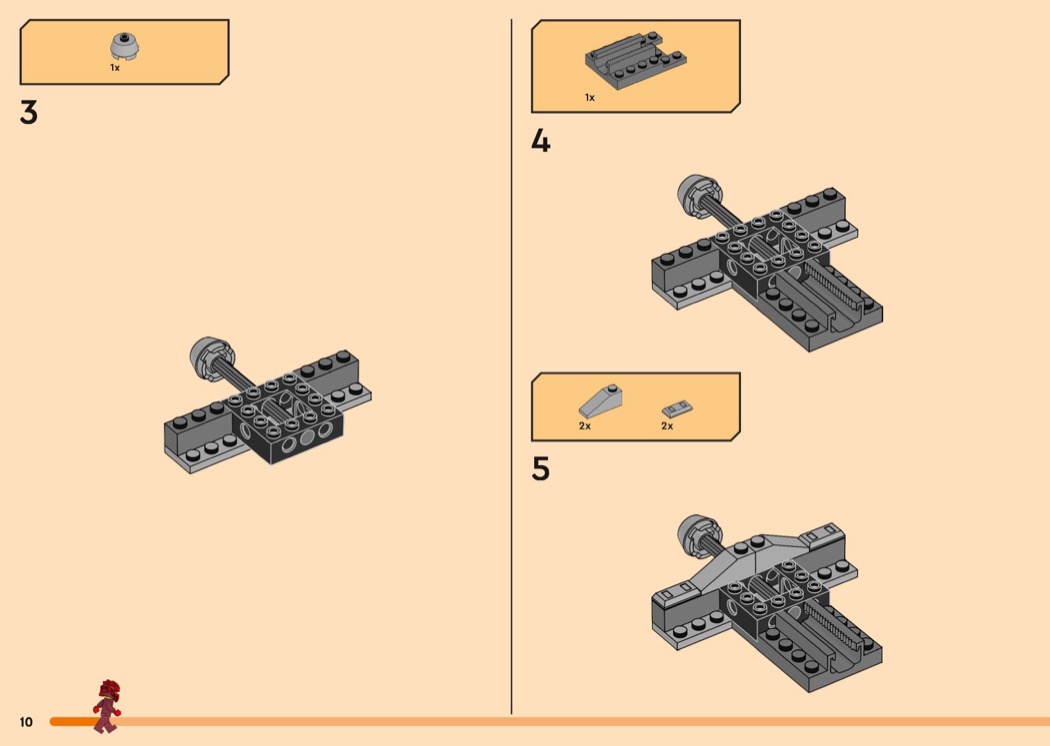 1x

3

1x

4

2x

2x

5

10