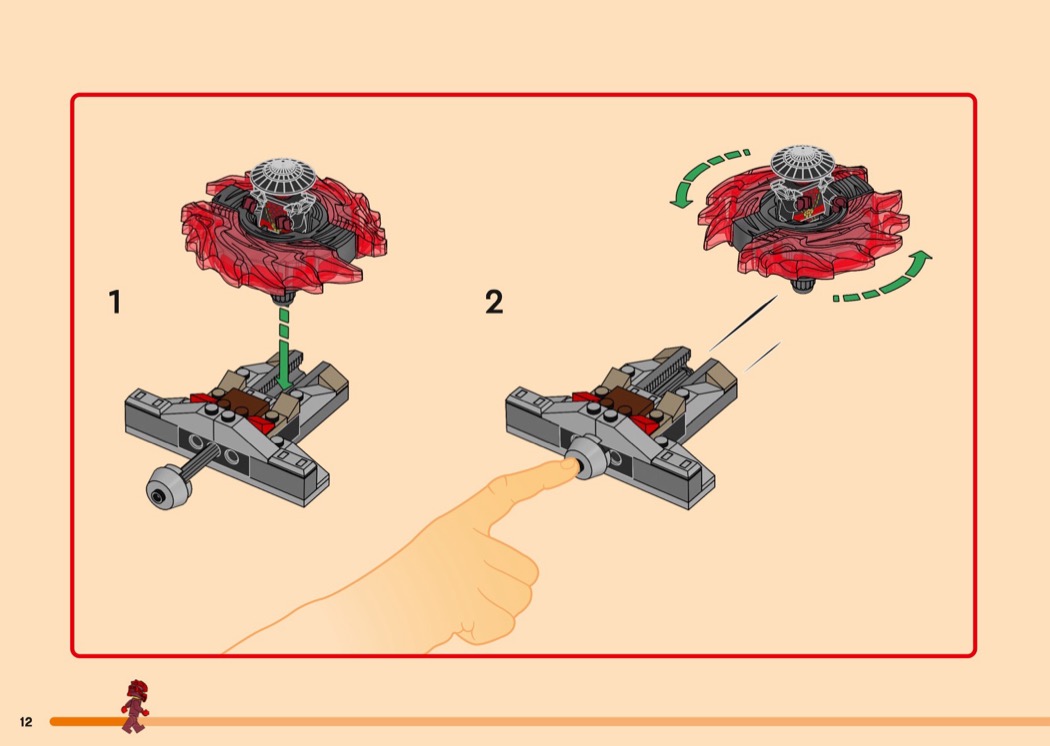 1

2

12