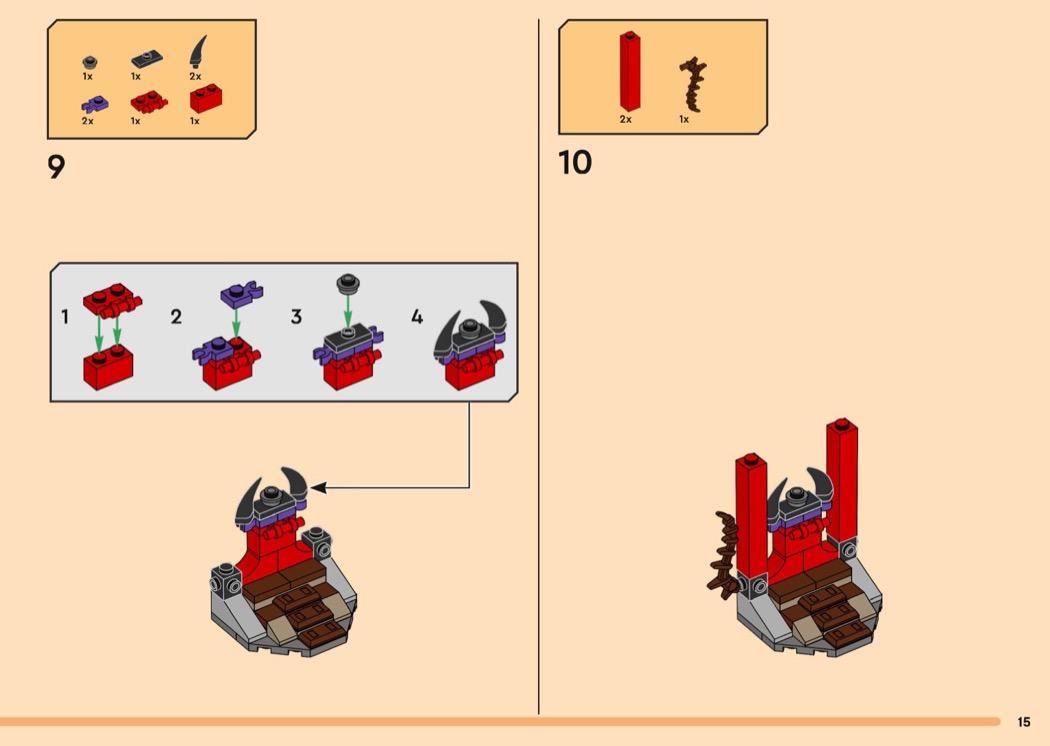 1x 1x 2x
2x 1x 1x

9

1 2 3 4

2x 1x

10

15