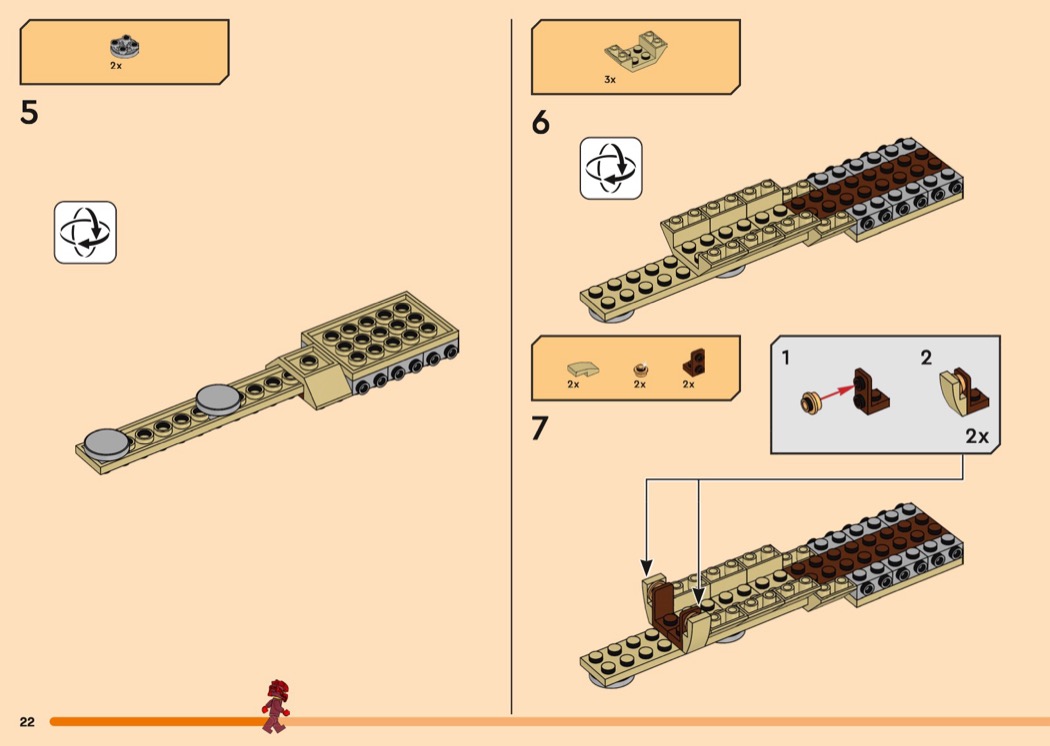 2x

5

3x

6

2x 2x 2x

7

1 2

2x

22