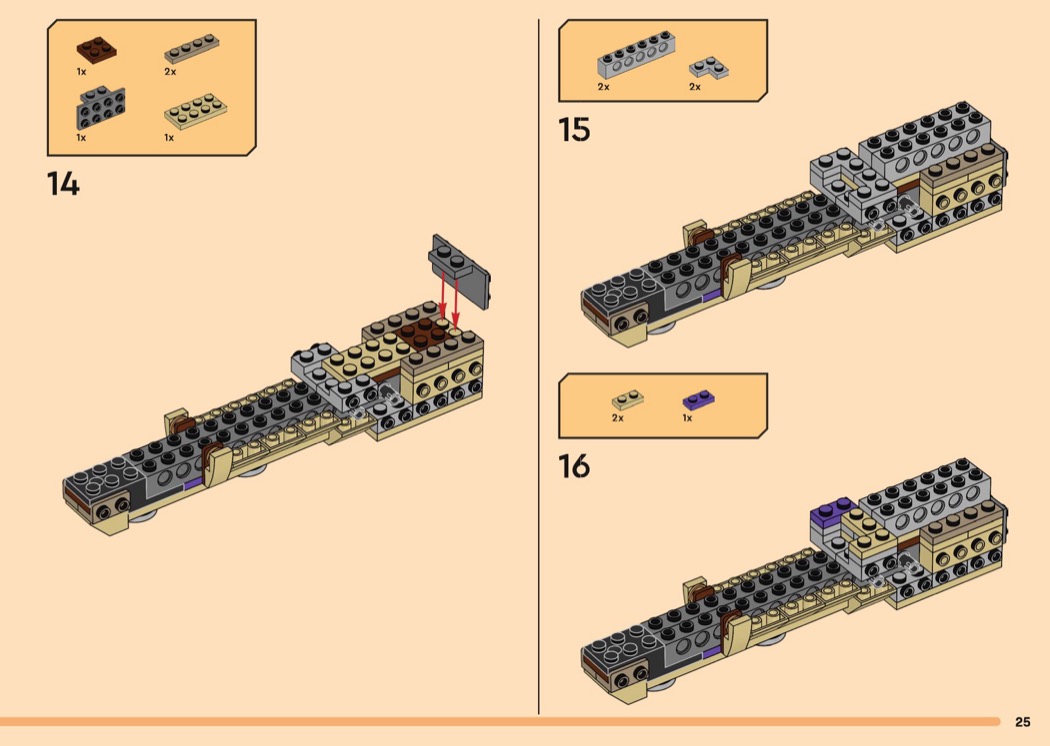 1x
2x
1x
1x
14

2x
2x
15

2x
1x
16

25