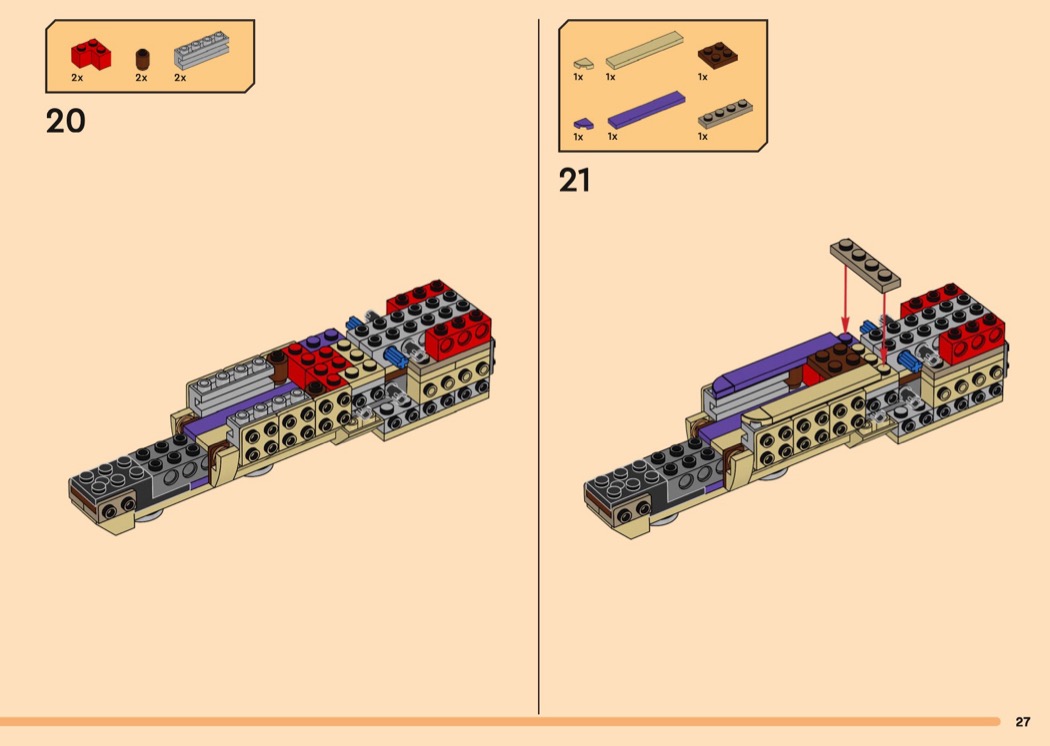 2x 2x 2x

20

1x 1x 1x

1x 1x 1x

21

27